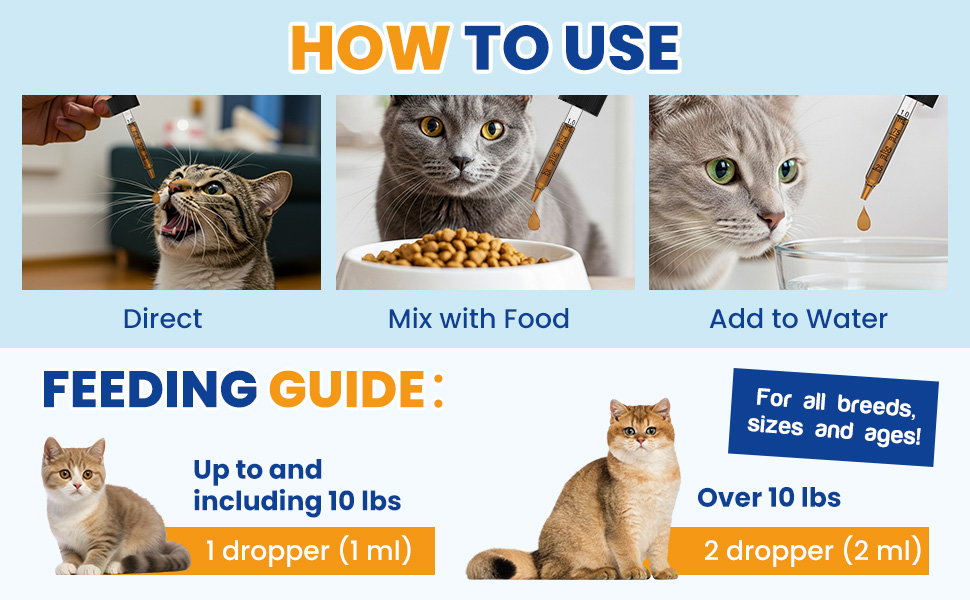 HOW TO USE

Direct

Mix with Food

Add to Water

FEEDING GUIDE:

For all breeds, sizes and ages!

Up to and including 10 lbs

1 dropper (1 ml)

Over 10 lbs

2 dropper (2 ml)