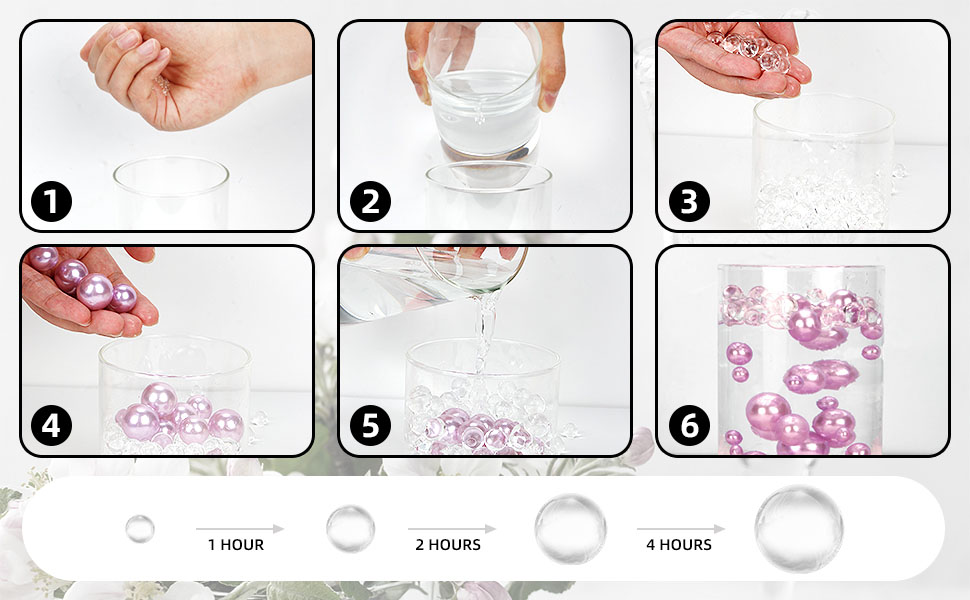 1
2
3
4
5
6
1 HOUR
2 HOURS
4 HOURS