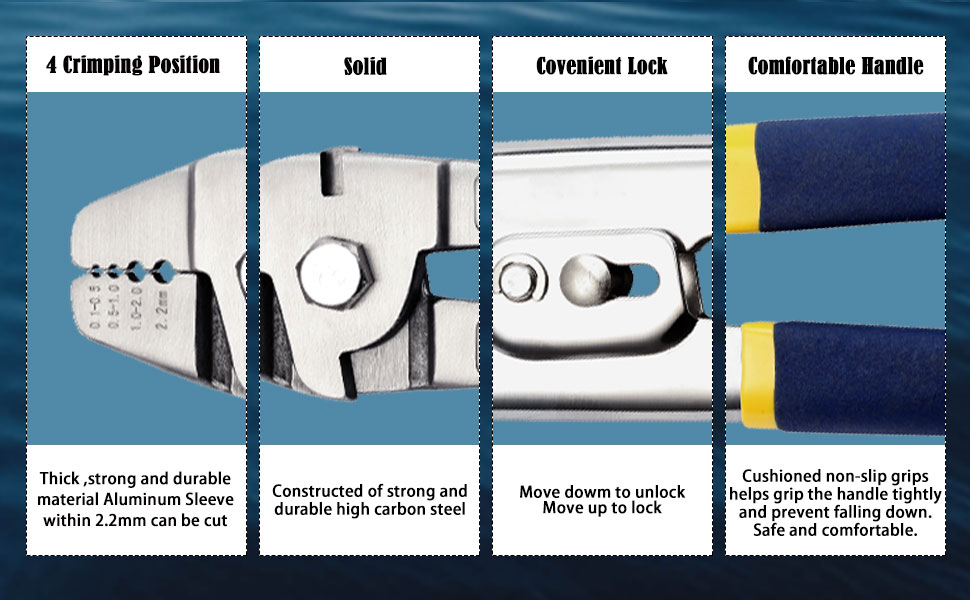 4 Crimping Position

0.1-0.5
0.5-1.0
1.0-2.0
2.2mm

Thick ,strong and durable material Aluminum Sleeve within 2.2mm can be cut

Solid

Constructed of strong and durable high carbon steel

Covenient Lock

Move dowm to unlock
Move up to lock

Comfortable Handle

Cushioned non-slip grips helps grip the handle tightly and prevent falling down. Safe and comfortable.