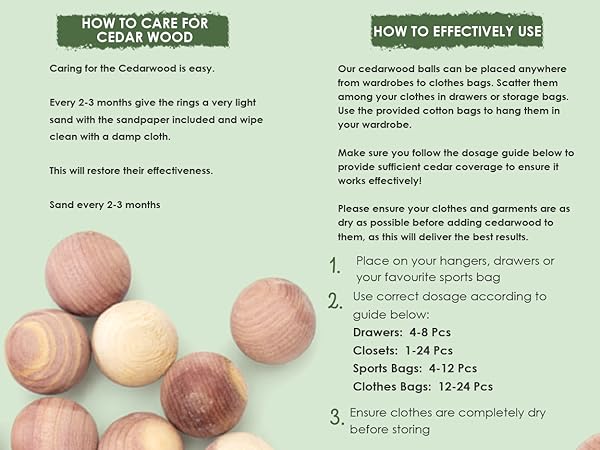 HOW TO CARE FOR CEDAR WOOD

Caring for the Cedarwood is easy.

Every 2-3 months give the rings a very light sand with the sandpaper included and wipe clean with a damp cloth.

This will restore their effectiveness.

Sand every 2-3 months

HOW TO EFFECTIVELY USE

Our cedarwood balls can be placed anywhere from wardrobes to clothes bags. Scatter them among your clothes in drawers or storage bags. Use the provided cotton bags to hang them in your wardrobe.

Make sure you follow the dosage guide below to provide sufficient cedar coverage to ensure it works effectively!

Please ensure your clothes and garments are as dry as possible before adding cedarwood to them, as this will deliver the best results.

1. Place on your hangers, drawers or your favourite sports bag

2. Use correct dosage according to guide below:
Drawers: 4-8 Pcs
Closets: 1-24 Pcs
Sports Bags: 4-12 Pcs
Clothes Bags: 12-24 Pcs

3. Ensure clothes are completely dry before storing