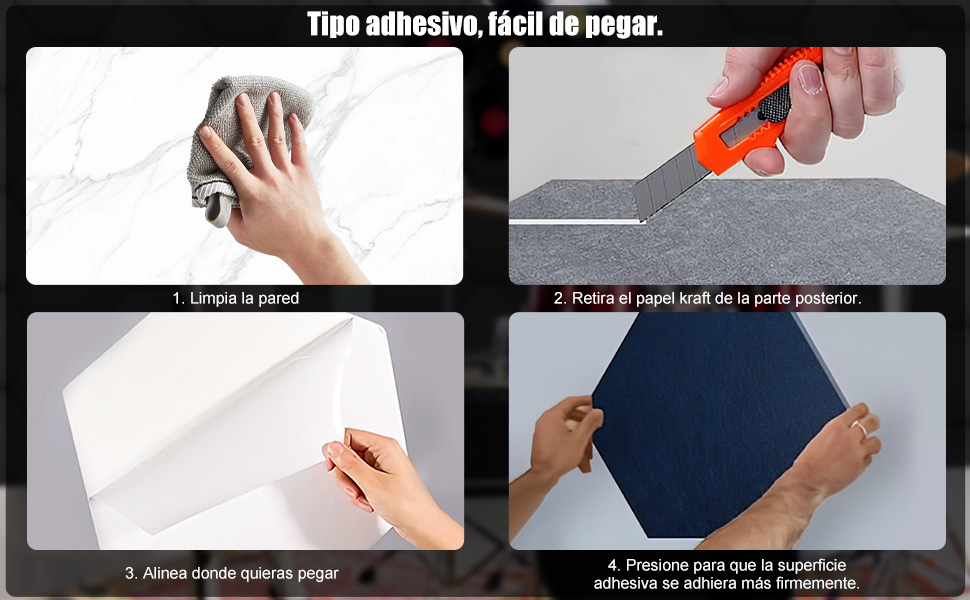 Tipo adhesivo, fácil de pegar.

1. Limpia la pared

2. Retira el papel kraft de la parte posterior.

3. Alinea donde quieras pegar

4. Presione para que la superficie adhesiva se adhiera más firmemente.