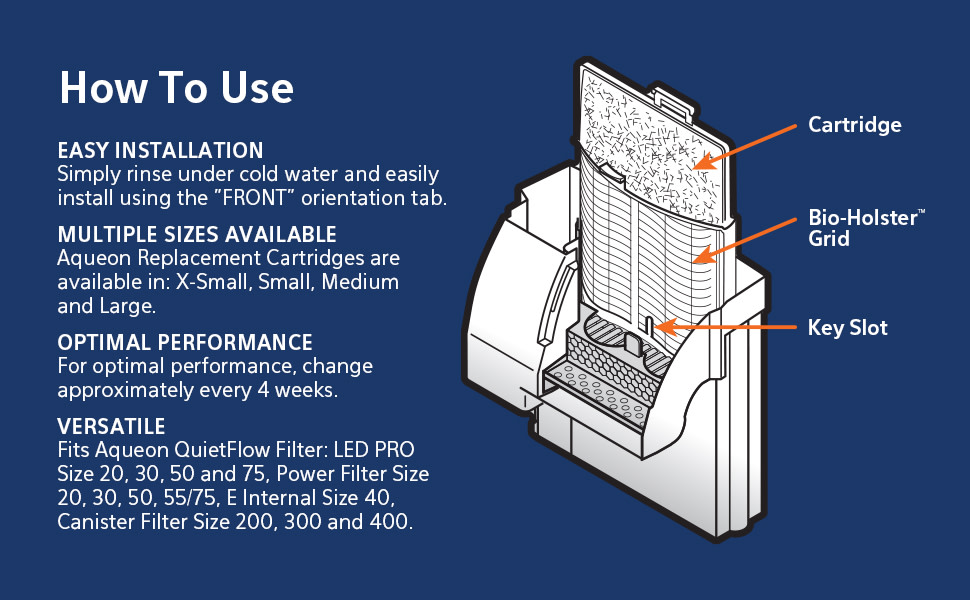 How To Use

EASY INSTALLATION
Simply rinse under cold water and easily install using the "FRONT" orientation tab.

MULTIPLE SIZES AVAILABLE
Aqueon Replacement Cartridges are available in: X-Small, Small, Medium and Large.

OPTIMAL PERFORMANCE
For optimal performance, change approximately every 4 weeks.

VERSATILE
Fits Aqueon QuietFlow Filter: LED PRO Size 20, 30, 50 and 75, Power Filter Size 20, 30, 50, 55/75, E Internal Size 40, Canister Filter Size 200, 300 and 400.

Cartridge

Bio-Holster™ Grid

Key Slot