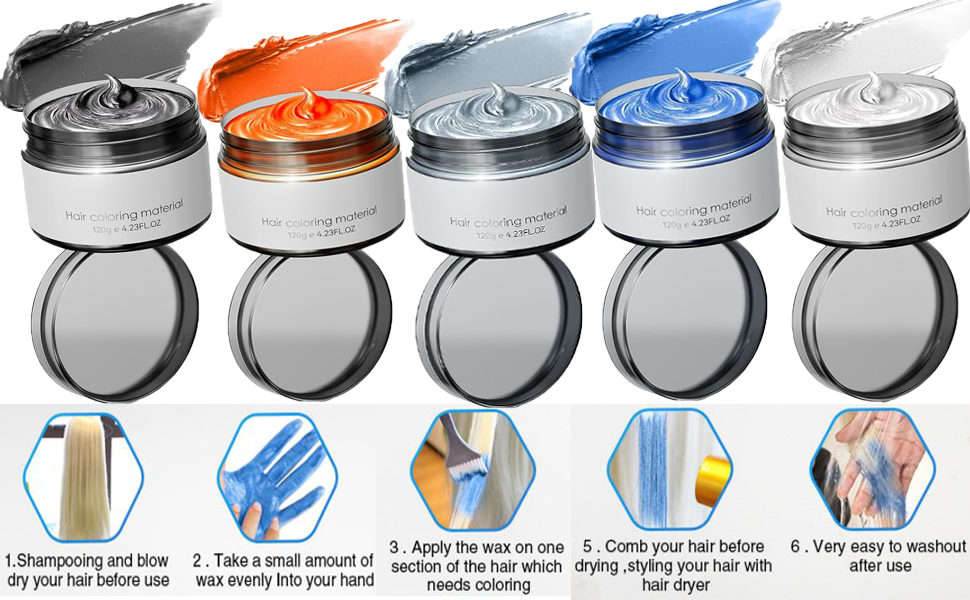 Hair coloring material
120g e 4.23FL.OZ

Hair coloring material
120g e 4.23FL.OZ

Hair coloring material
120g e 4.23FL.OZ

Hair coloring material
120g e 4.23FL.OZ

Hair coloring material
120g e 4.23FL.OZ

1.Shampooing and blow dry your hair before use

2 . Take a small amount of wax evenly Into your hand

3 . Apply the wax on one section of the hair which needs coloring

5 . Comb your hair before drying ,styling your hair with hair dryer

6 . Very easy to washout after use