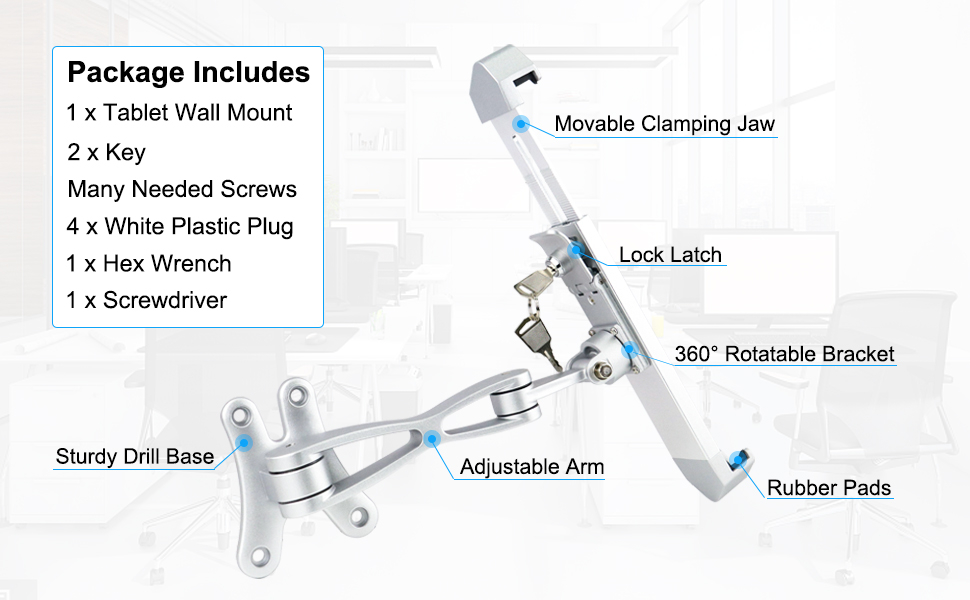 Package Includes
1 x Tablet Wall Mount
2 x Key
Many Needed Screws
4 x White Plastic Plug
1 x Hex Wrench
1 x Screwdriver

Movable Clamping Jaw

Lock Latch

360° Rotatable Bracket

Sturdy Drill Base

Adjustable Arm

Rubber Pads