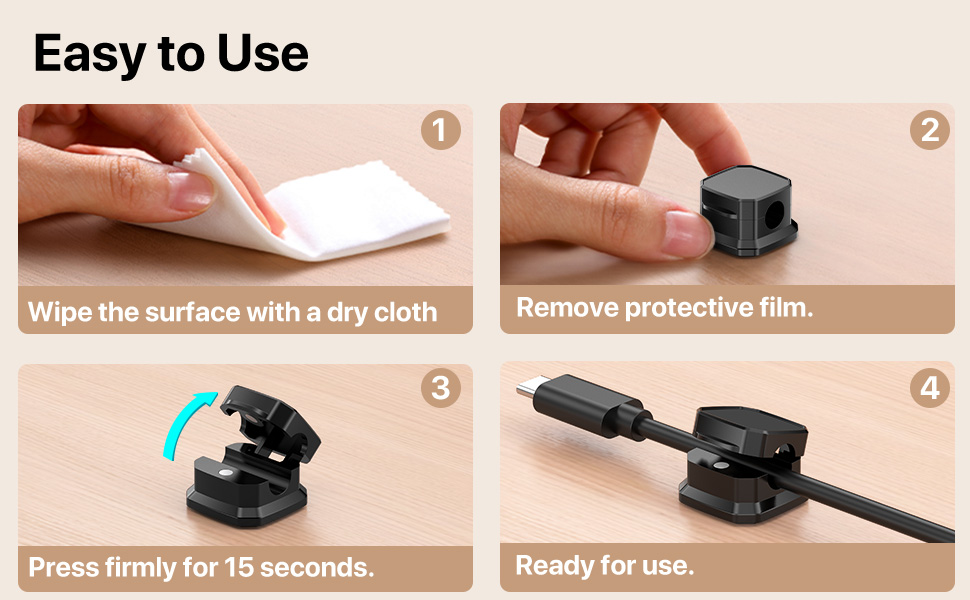 Easy to Use

1
Wipe the surface with a dry cloth

2
Remove protective film.

3
Press firmly for 15 seconds.

4
Ready for use.