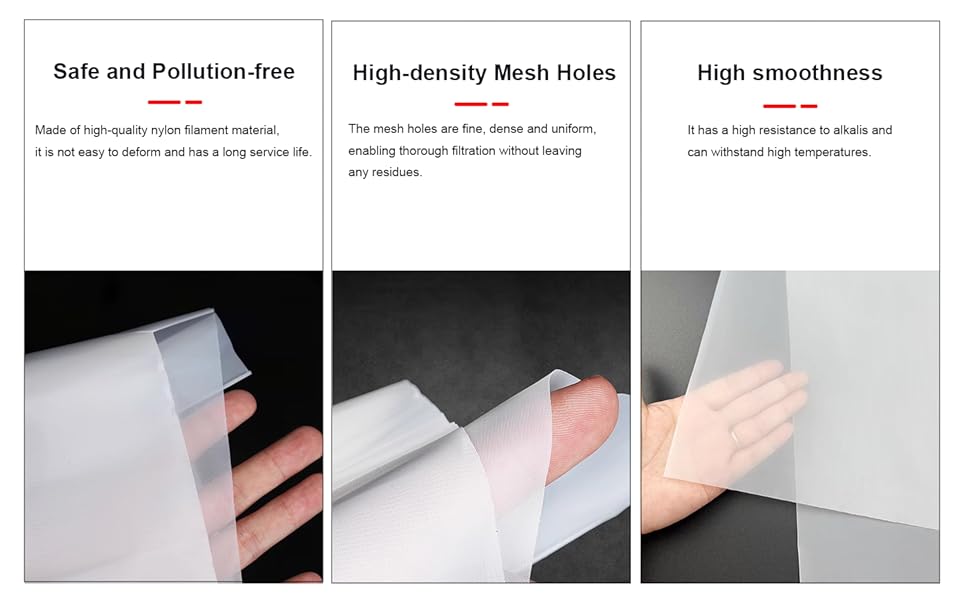 Safe and Pollution-free

Made of high-quality nylon filament material, it is not easy to deform and has a long service life.

High-density Mesh Holes

The mesh holes are fine, dense and uniform, enabling thorough filtration without leaving any residues.

High smoothness

It has a high resistance to alkalis and can withstand high temperatures.