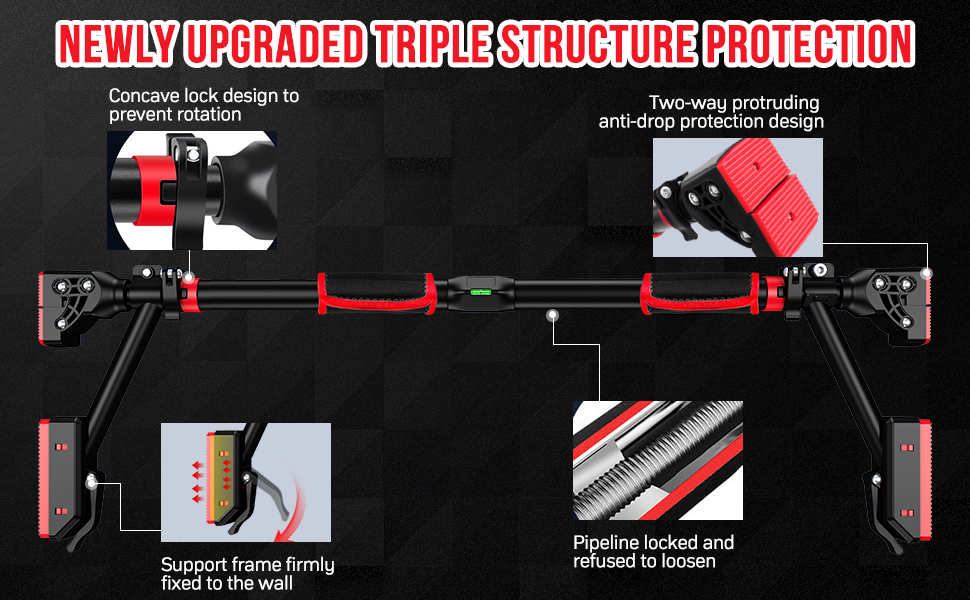 NEWLY UPGRADED TRIPLE STRUCTURE PROTECTION

Concave lock design to prevent rotation

Two-way protruding anti-drop protection design

Support frame firmly fixed to the wall

Pipeline locked and refused to loosen