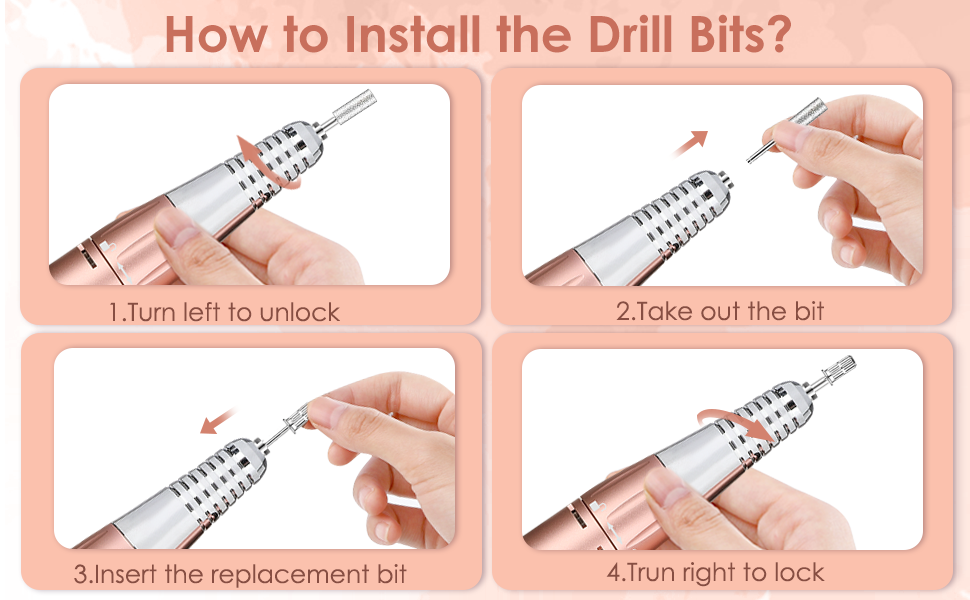 How to Install the Drill Bits?

1.Turn left to unlock

2.Take out the bit

3.Insert the replacement bit

4.Trun right to lock