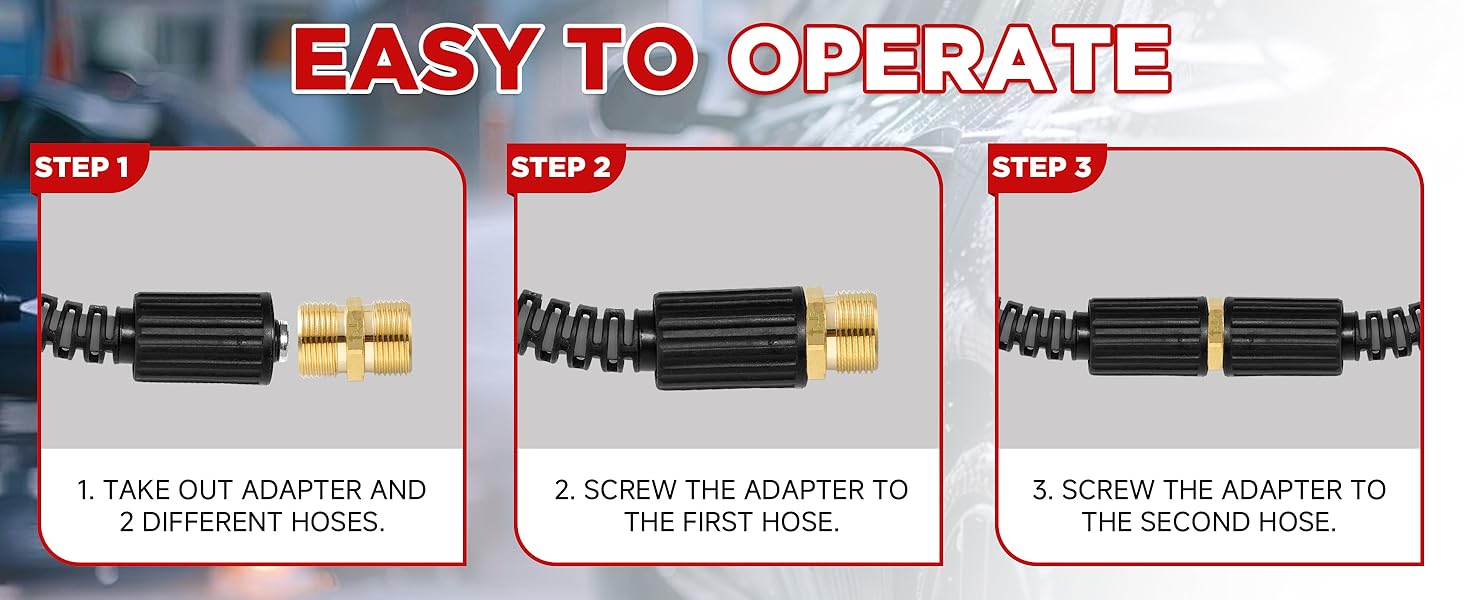 EASY TO OPERATE

STEP 1

1. TAKE OUT ADAPTER AND 2 DIFFERENT HOSES.

STEP 2

2. SCREW THE ADAPTER TO THE FIRST HOSE.

STEP 3

3. SCREW THE ADAPTER TO THE SECOND HOSE.