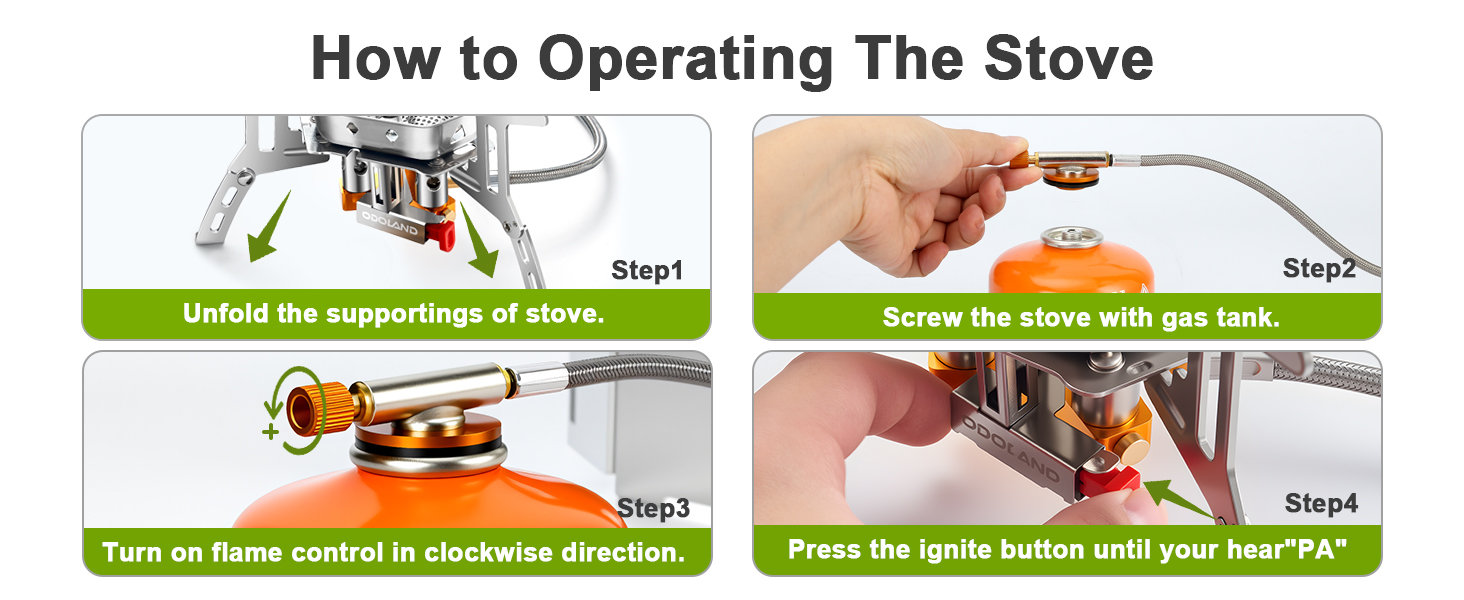 How to Operating The Stove

ODOLAND

Step1

Unfold the supportings of stove.

Step2

Screw the stove with gas tank.

+

Step3

Turn on flame control in clockwise direction.

ODOLAND

Step4

Press the ignite button until your hear"PA"