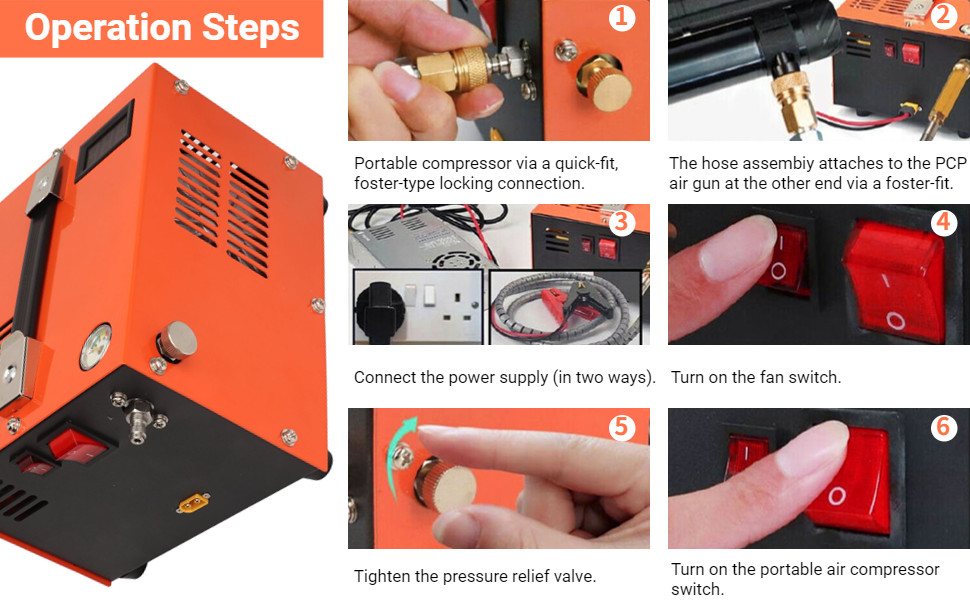 Operation Steps

1
Portable compressor via a quick-fit, foster-type locking connection.

2
The hose assembiy attaches to the PCP air gun at the other end via a foster-fit.

3
Connect the power supply (in two ways).

4
Turn on the fan switch.

5
Tighten the pressure relief valve.

6
Turn on the portable air compressor switch.