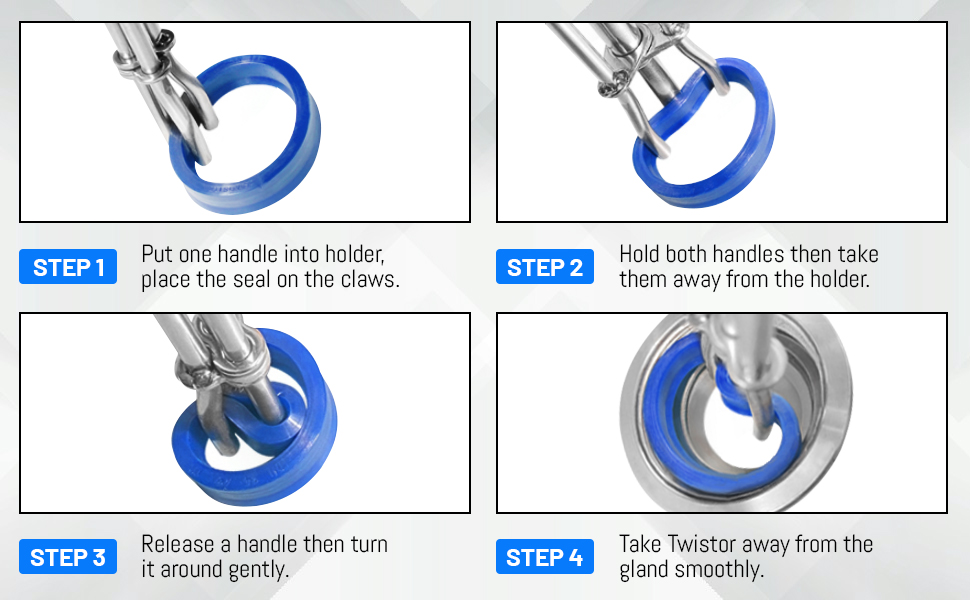 STEP 1
Put one handle into holder, place the seal on the claws.

STEP 2
Hold both handles then take them away from the holder.

STEP 3
Release a handle then turn it around gently.

STEP 4
Take Twistor away from the gland smoothly.