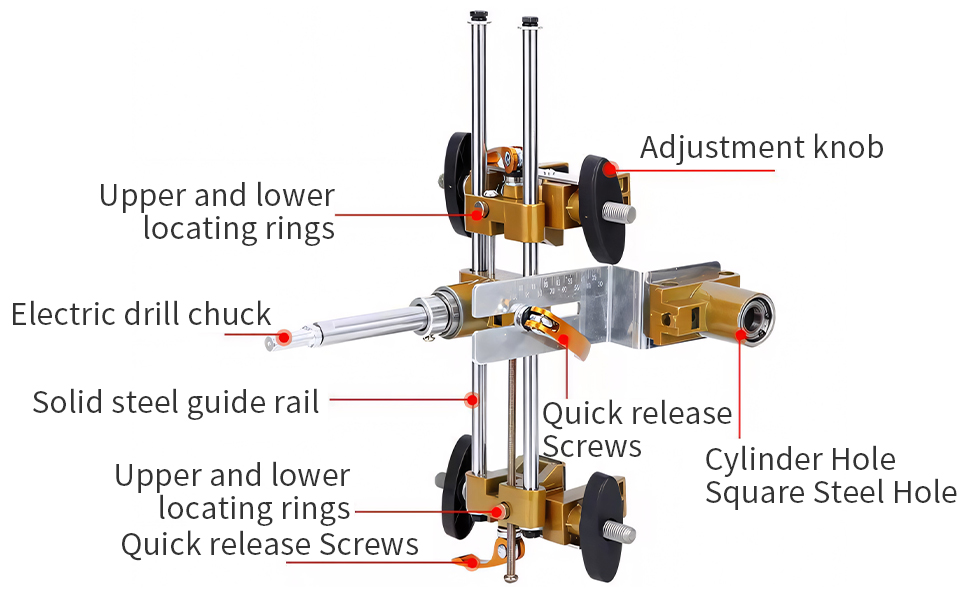 Adjustment knob

Upper and lower locating rings

Electric drill chuck

Solid steel guide rail

Quick release Screws

Cylinder Hole
Square Steel Hole

Upper and lower locating rings

Quick release Screws