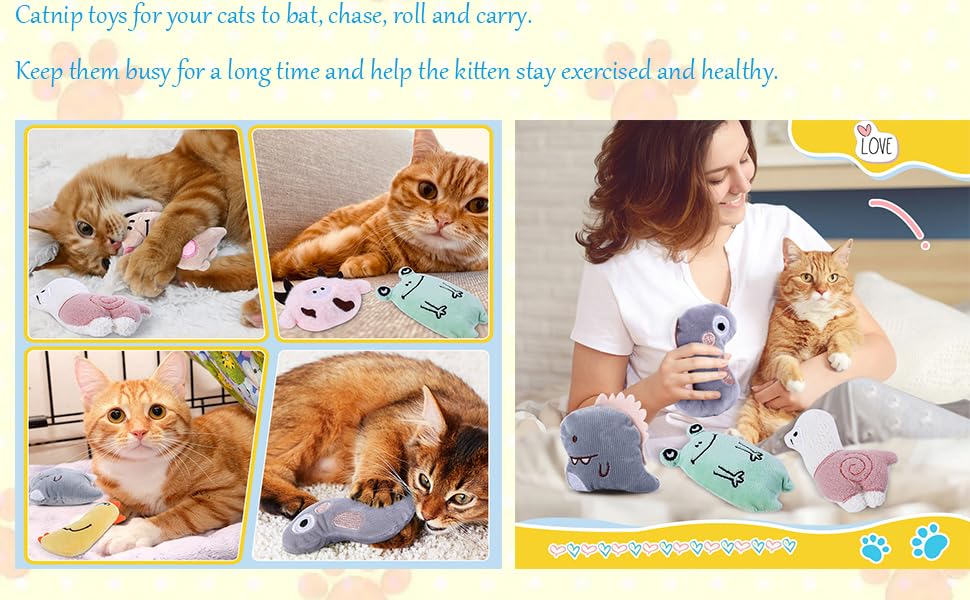 Catnip toys for your cats to bat, chase, roll and carry.

Keep them busy for a long time and help the kitten stay exercised and healthy.

LOVE