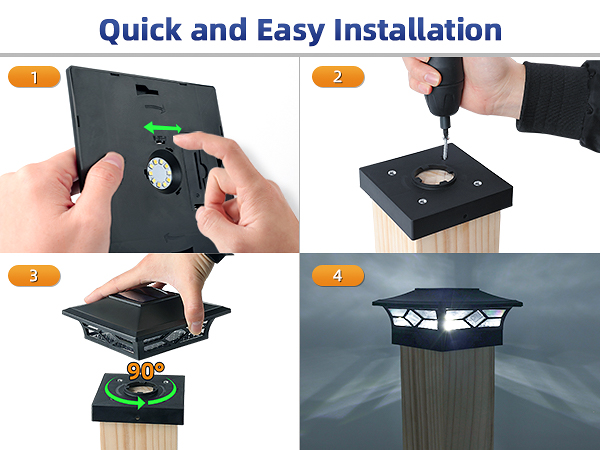 Quick and Easy Installation

1

2

3

90°

4