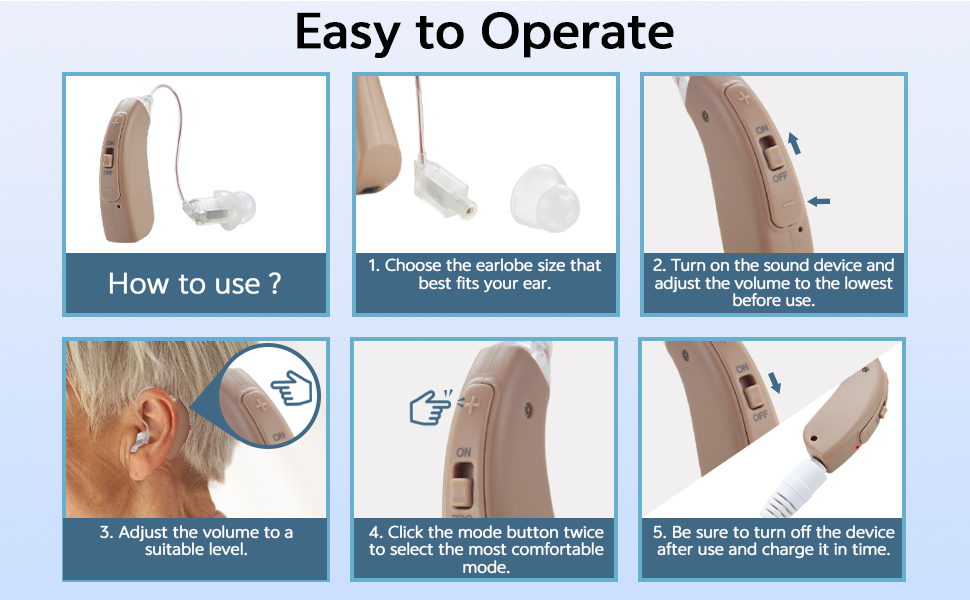 Easy to Operate

ON
OFF

How to use ?

1. Choose the earlobe size that best fits your ear.

ON
OFF

2. Turn on the sound device and adjust the volume to the lowest before use.

ON

3. Adjust the volume to a suitable level.

ON

4. Click the mode button twice to select the most comfortable mode.

ON
OFF

5. Be sure to turn off the device after use and charge it in time.