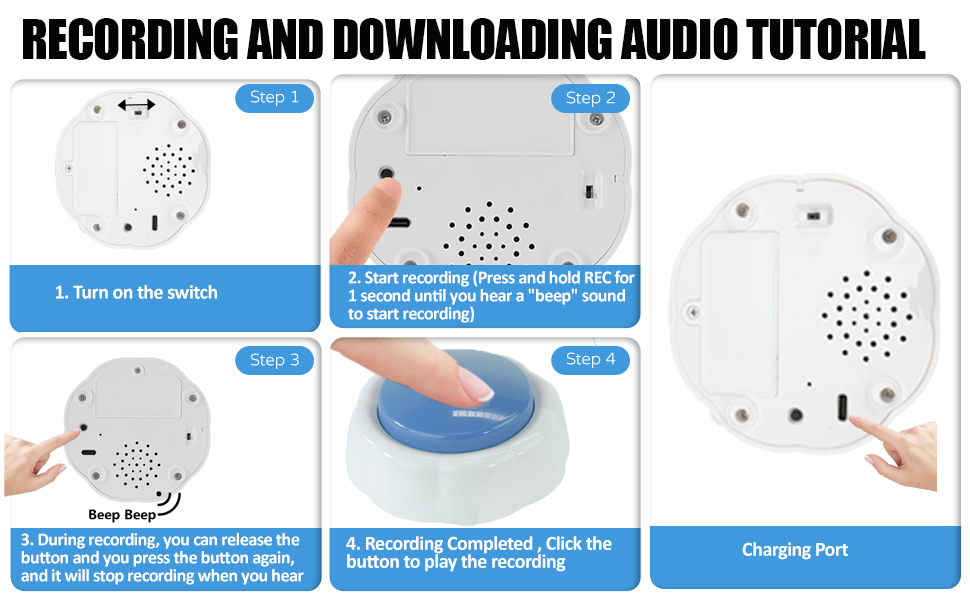 RECORDING AND DOWNLOADING AUDIO TUTORIAL

Step 1

1. Turn on the switch

Step 2

2. Start recording (Press and hold REC for 1 second until you hear a "beep" sound to start recording)

Step 3

Beep Beep

3. During recording, you can release the button and you press the button again, and it will stop recording when you hear

Step 4

4. Recording Completed , Click the button to play the recording

Charging Port