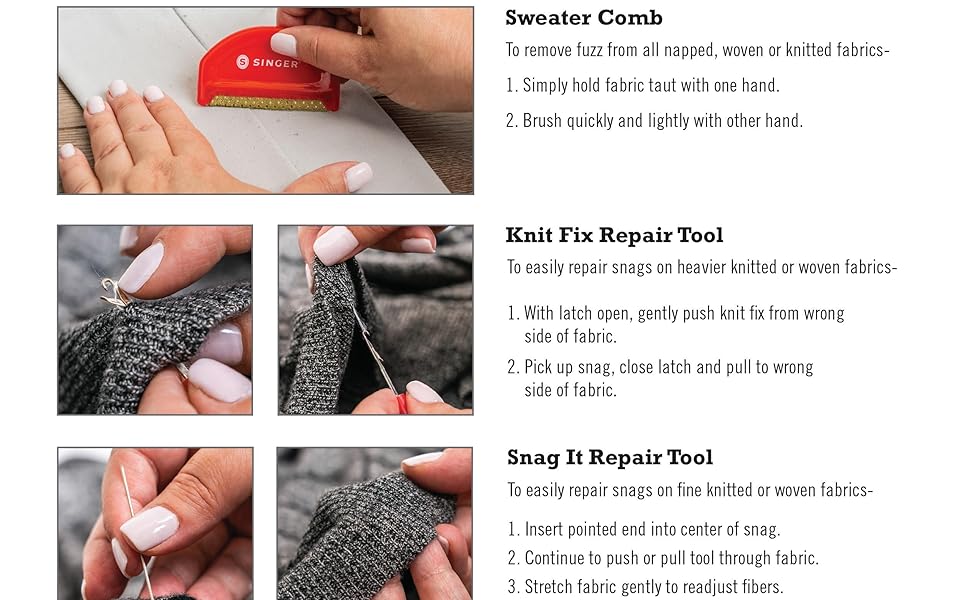 SINGER

Sweater Comb

To remove fuzz from all napped, woven or knitted fabrics-

1. Simply hold fabric taut with one hand.

2. Brush quickly and lightly with other hand.

Knit Fix Repair Tool

To easily repair snags on heavier knitted or woven fabrics-

1. With latch open, gently push knit fix from wrong side of fabric.

2. Pick up snag, close latch and pull to wrong side of fabric.

Snag It Repair Tool

To easily repair snags on fine knitted or woven fabrics-

1. Insert pointed end into center of snag.

2. Continue to push or pull tool through fabric.

3. Stretch fabric gently to readjust fibers.