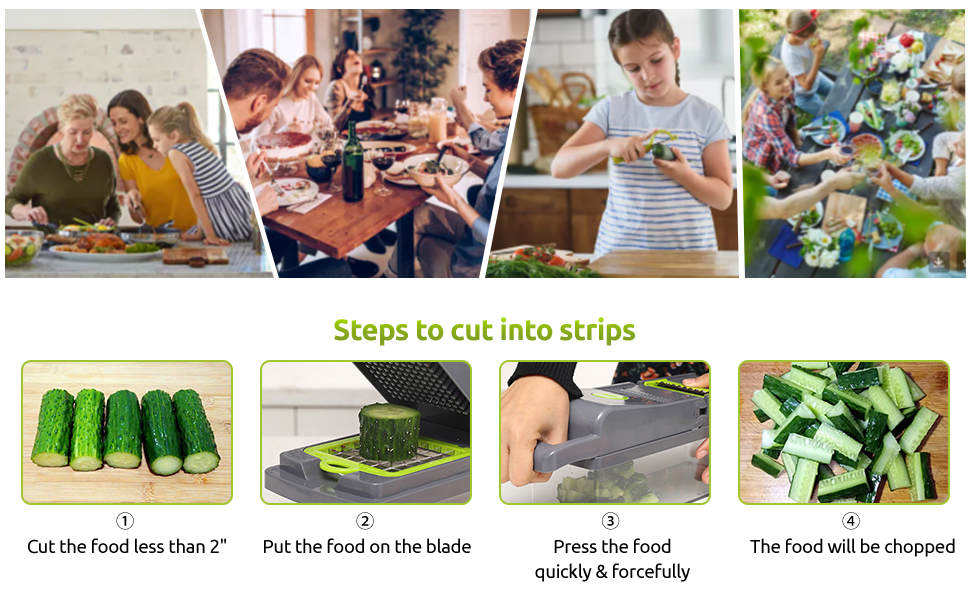 Steps to cut into strips

①
Cut the food less than 2"

②
Put the food on the blade

③
Press the food quickly & forcefully

④
The food will be chopped