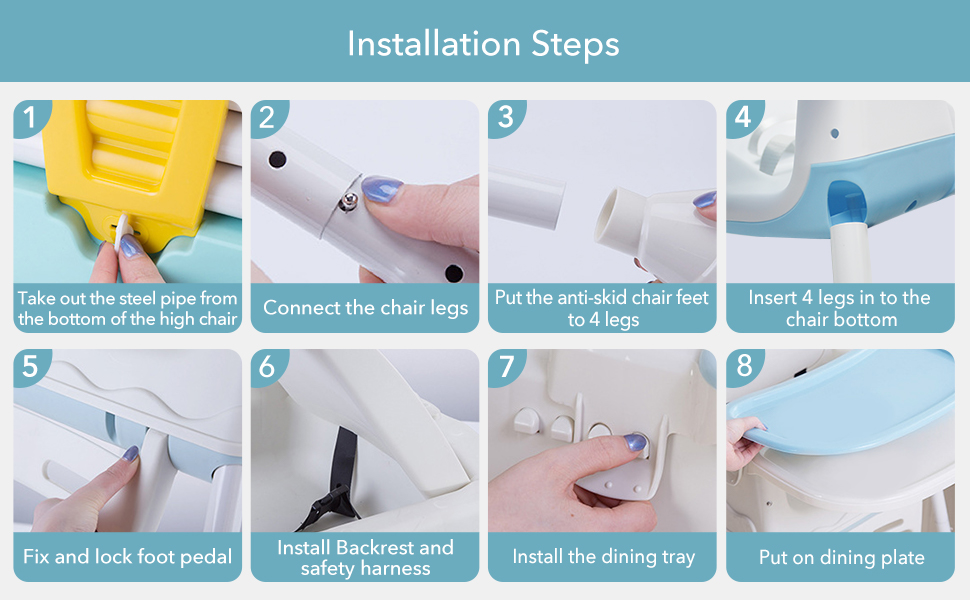 Installation Steps

1
Take out the steel pipe from the bottom of the high chair

2
Connect the chair legs

3
Put the anti-skid chair feet to 4 legs

4
Insert 4 legs in to the chair bottom

5
Fix and lock foot pedal

6
Install Backrest and safety harness

7
Install the dining tray

8
Put on dining plate