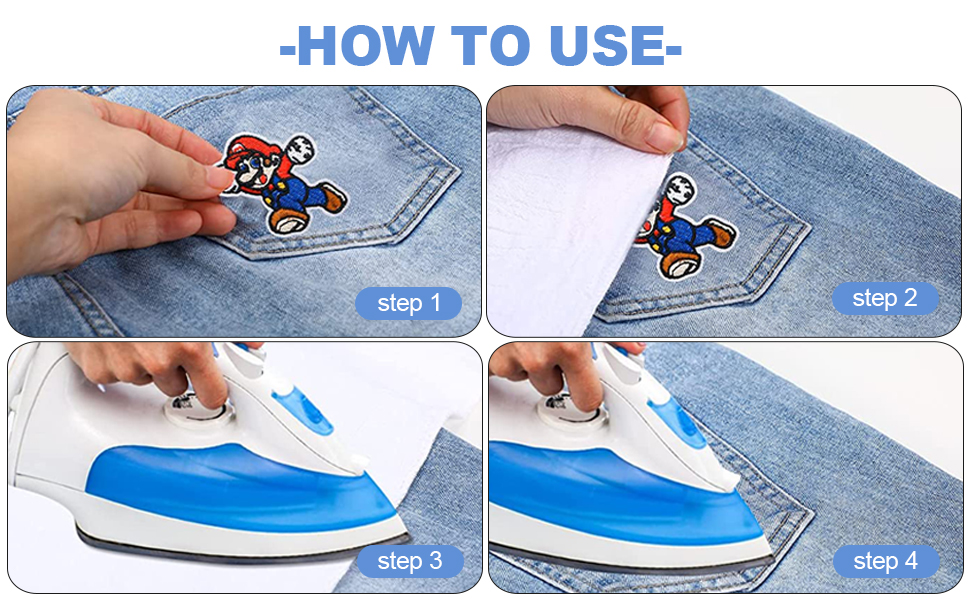 -HOW TO USE-

step 1

step 2

step 3

step 4