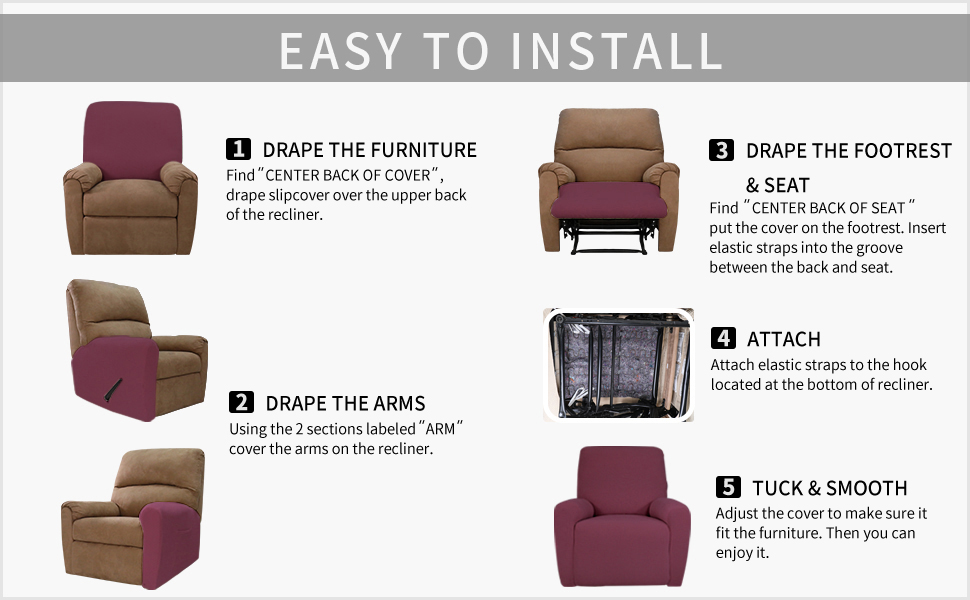 EASY TO INSTALL

1 DRAPE THE FURNITURE
Find "CENTER BACK OF COVER", drape slipcover over the upper back of the recliner.

2 DRAPE THE ARMS
Using the 2 sections labeled "ARM" cover the arms on the recliner.

3 DRAPE THE FOOTREST & SEAT
Find "CENTER BACK OF SEAT" put the cover on the footrest. Insert elastic straps into the groove between the back and seat.

4 ATTACH
Attach elastic straps to the hook located at the bottom of recliner.

5 TUCK & SMOOTH
Adjust the cover to make sure it fit the furniture. Then you can enjoy it.