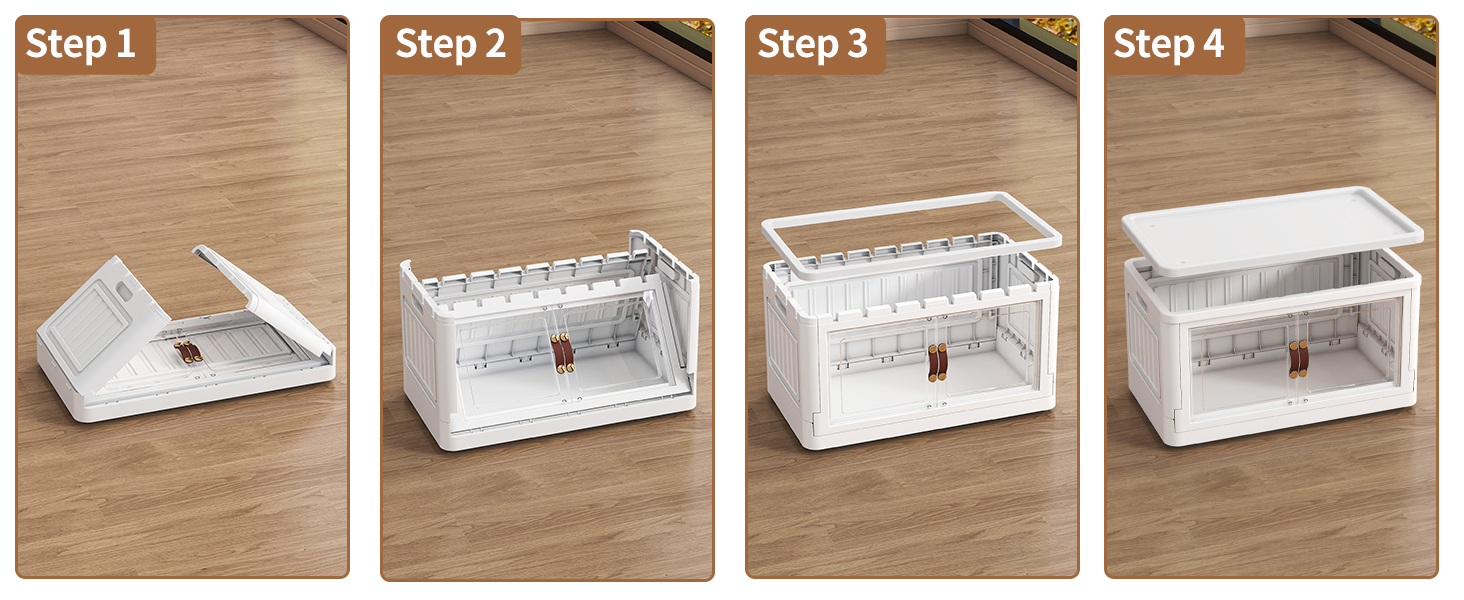 Step 1

Step 2

Step 3

Step 4