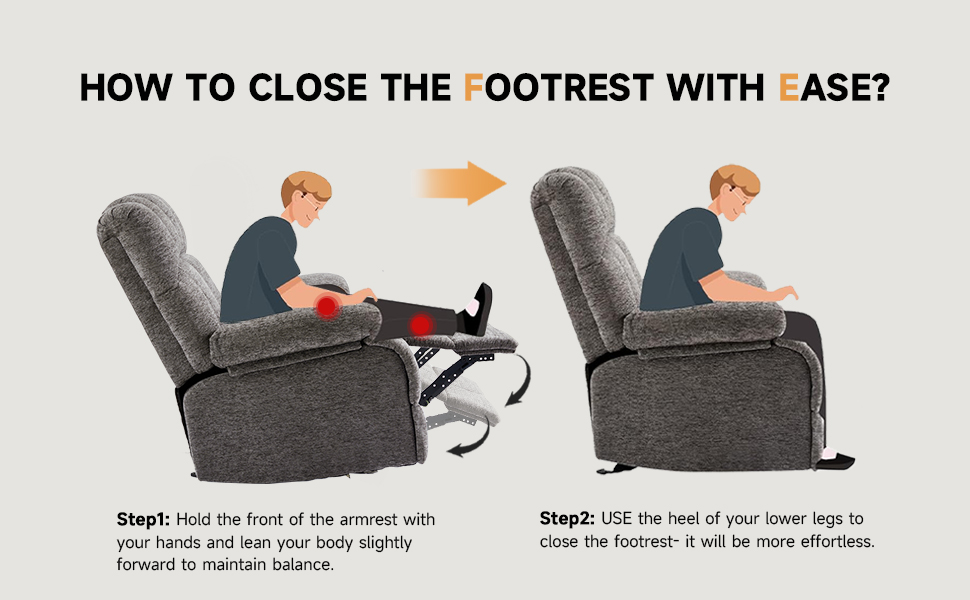 HOW TO CLOSE THE FOOTREST WITH EASE?

Step1: Hold the front of the armrest with your hands and lean your body slightly forward to maintain balance.

Step2: USE the heel of your lower legs to close the footrest- it will be more effortless.