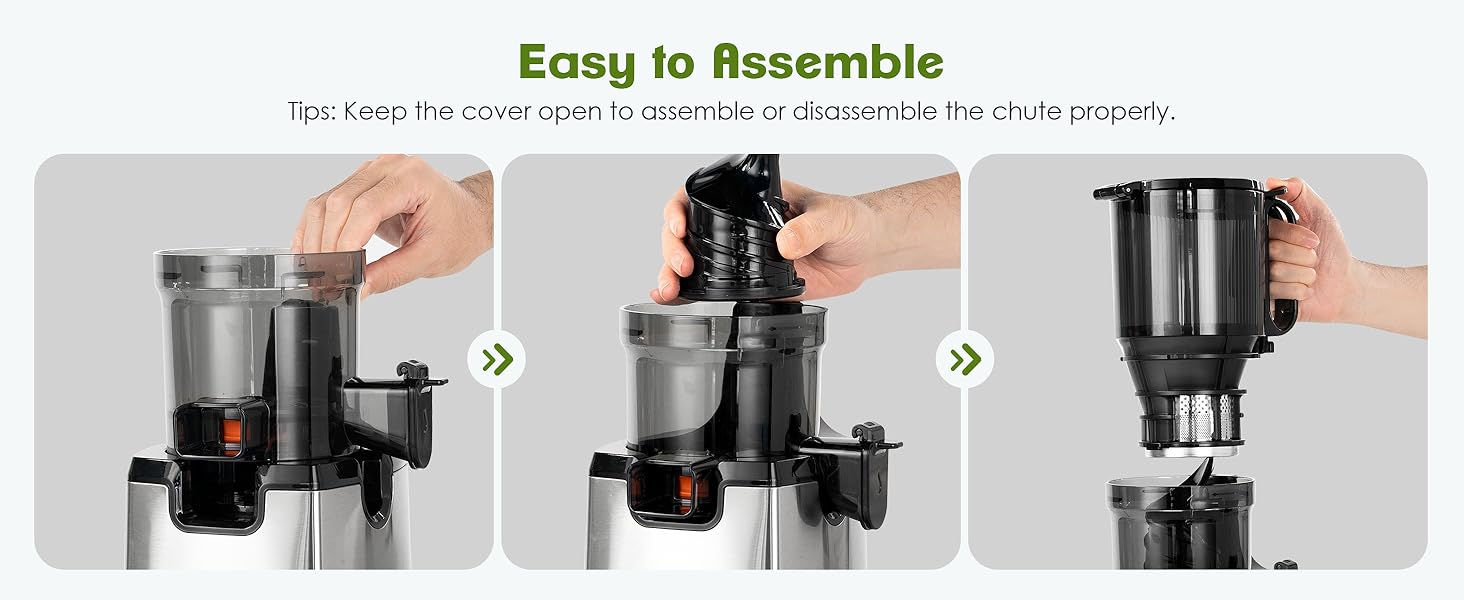 Easy to Assemble

Tips: Keep the cover open to assemble or disassemble the chute properly.