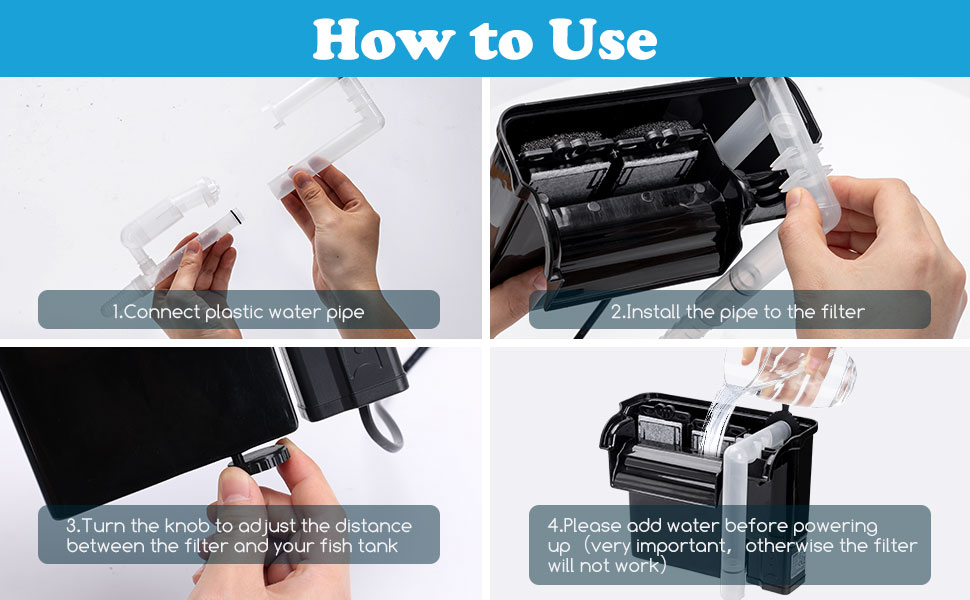 How to Use

1.Connect plastic water pipe

2.Install the pipe to the filter

3.Turn the knob to adjust the distance between the filter and your fish tank

4.Please add water before powering up（very important，otherwise the filter will not work）