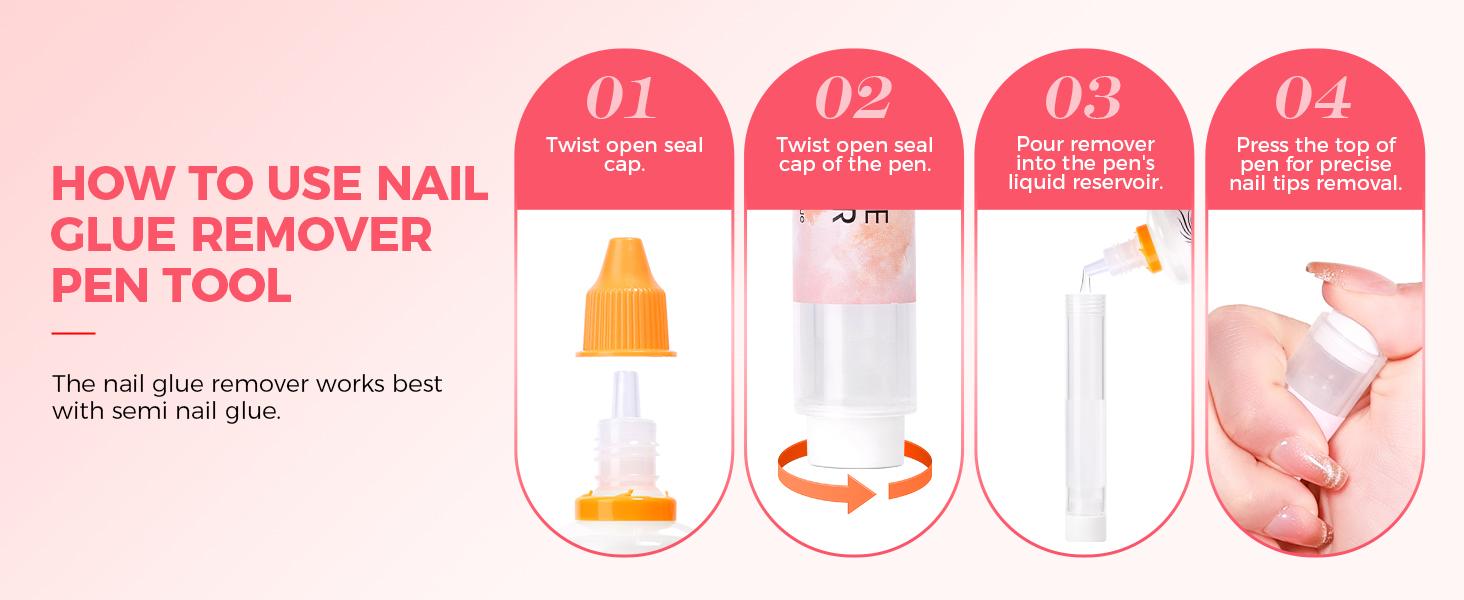 HOW TO USE NAIL GLUE REMOVER PEN TOOL

The nail glue remover works best with semi nail glue.

01
Twist open seal cap.

02
Twist open seal cap of the pen.

03
Pour remover into the pen's liquid reservoir.

04
Press the top of pen for precise nail tips removal.