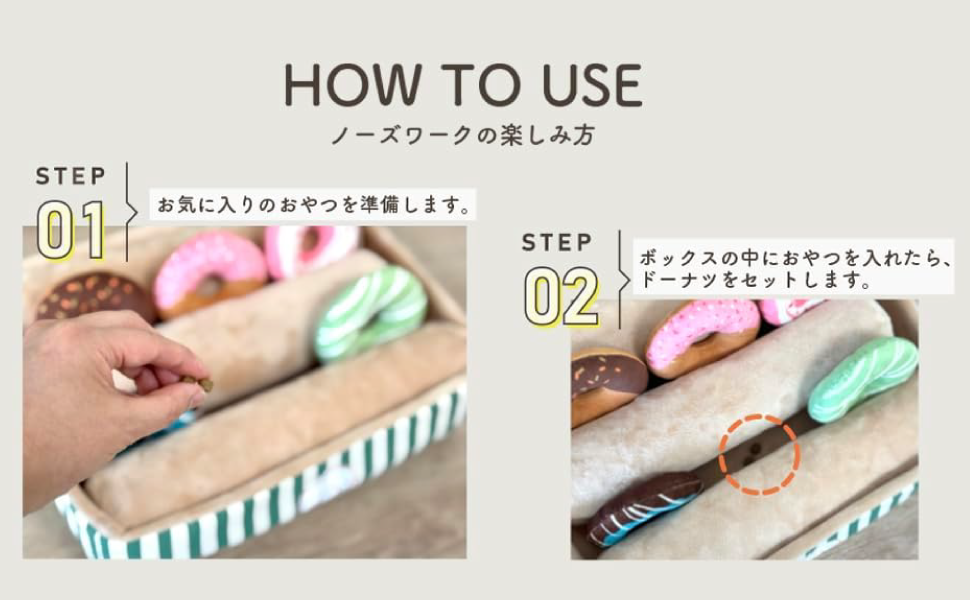 HOW TO USE
ノーズワークの楽しみ方

STEP
01
お気に入りのおやつを準備します。

STEP
02
ボックスの中におやつを入れたら、ドーナツをセットします。