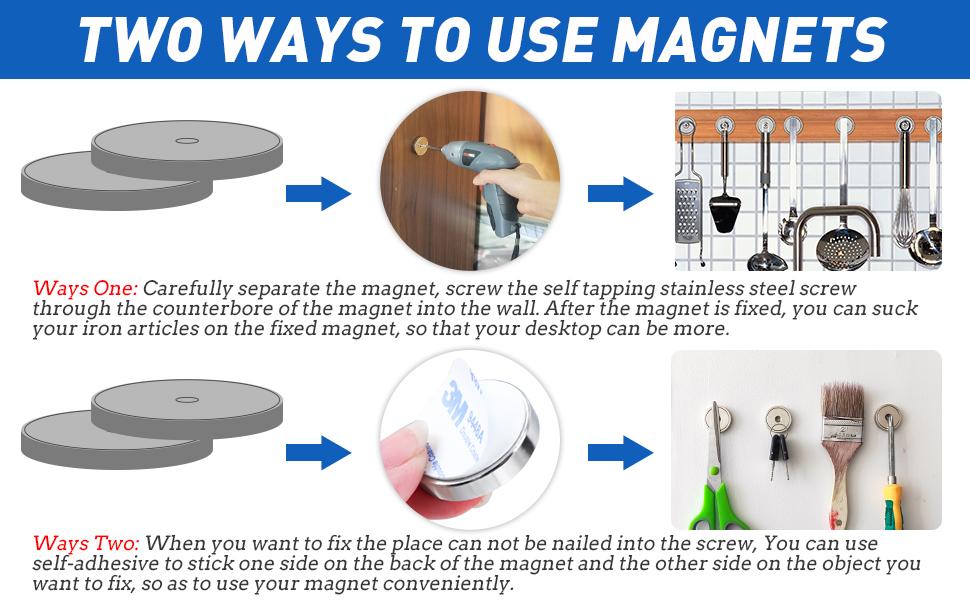 TWO WAYS TO USE MAGNETS

Ways One: Carefully separate the magnet, screw the self tapping stainless steel screw through the counterbore of the magnet into the wall. After the magnet is fixed, you can suck your iron articles on the fixed magnet, so that your desktop can be more.

3M

Ways Two: When you want to fix the place can not be nailed into the screw, You can use self-adhesive to stick one side on the back of the magnet and the other side on the object you want to fix, so as to use your magnet conveniently.