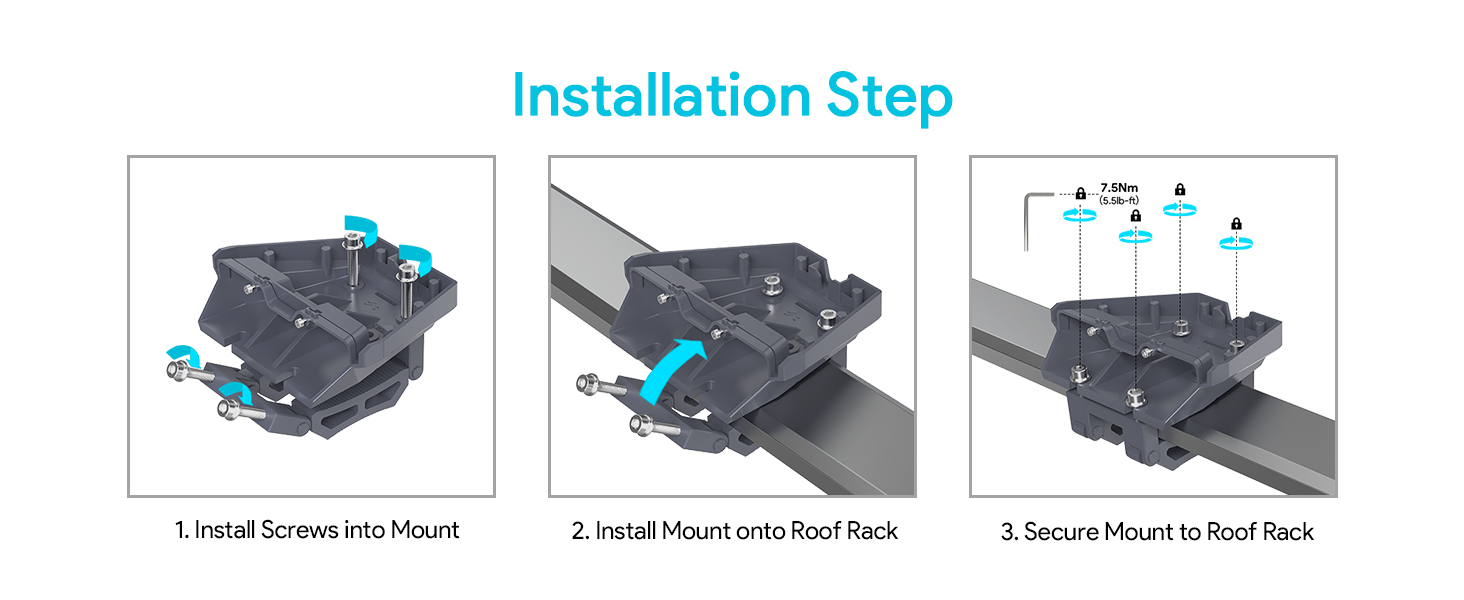 Installation Step

7.5Nm
(5.5lb-ft)

1. Install Screws into Mount

2. Install Mount onto Roof Rack

3. Secure Mount to Roof Rack