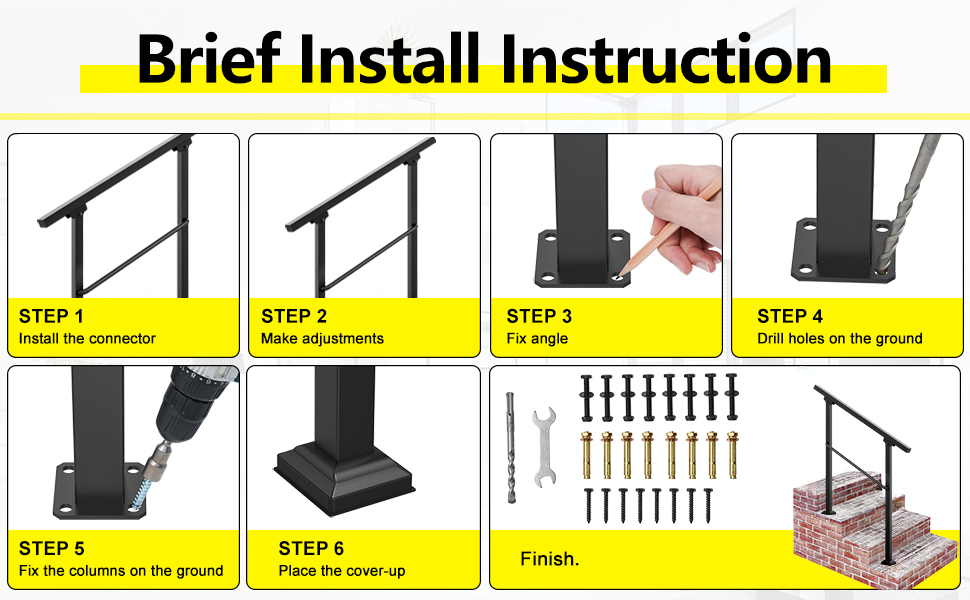 Brief Install Instruction

STEP 1
Install the connector

STEP 2
Make adjustments

STEP 3
Fix angle

STEP 4
Drill holes on the ground

STEP 5
Fix the columns on the ground

STEP 6
Place the cover-up

Finish.