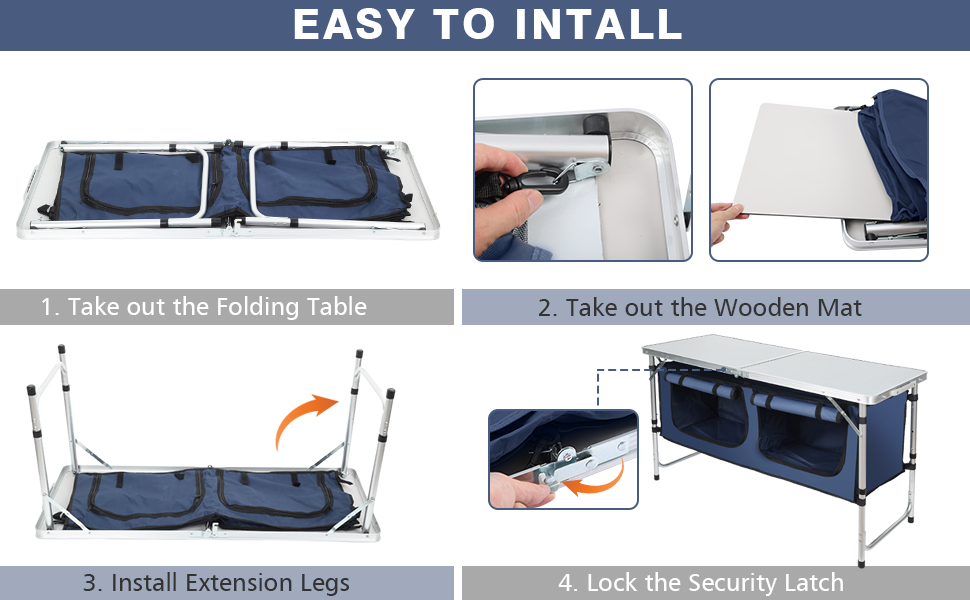 EASY TO INTALL

1. Take out the Folding Table

2. Take out the Wooden Mat

3. Install Extension Legs

4. Lock the Security Latch