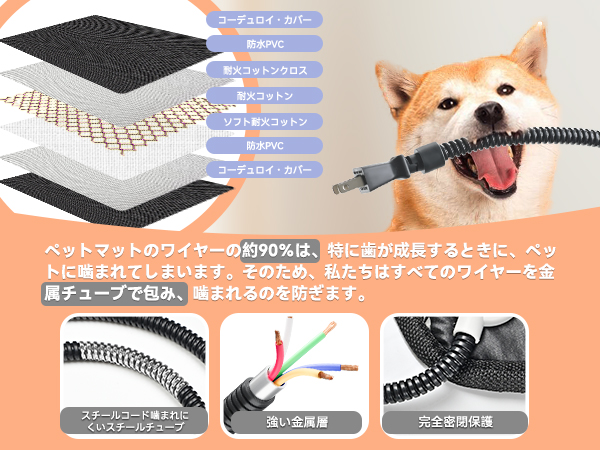 コーデュロイ・カバー
防水PVC
耐火コットンクロス
耐火コットン
ソフト耐火コットン
防水PVC
コーデュロイ・カバー

ペットマットのワイヤーの約90%は、特に歯が成長するときに、ペットに噛まれてしまいます。そのため、私たちはすべてのワイヤーを金属チューブで包み、噛まれるのを防ぎます。

スチールコード噛まれにくいスチールチューブ
強い金属層
完全密閉保護