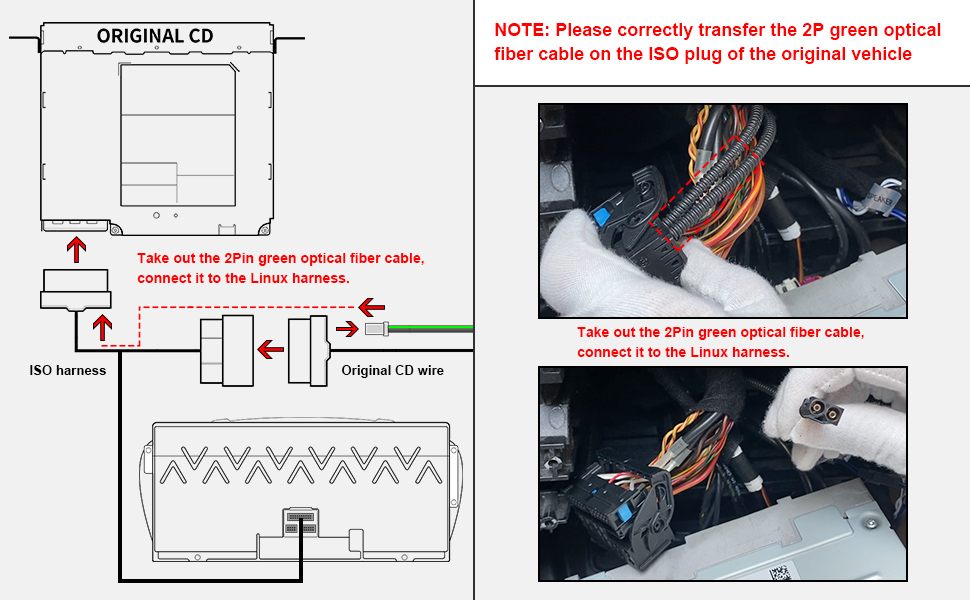 ORIGINAL CD

Take out the 2Pin green optical fiber cable, connect it to the Linux harness.

ISO harness

Original CD wire

NOTE: Please correctly transfer the 2P green optical fiber cable on the ISO plug of the original vehicle

Take out the 2Pin green optical fiber cable, connect it to the Linux harness.