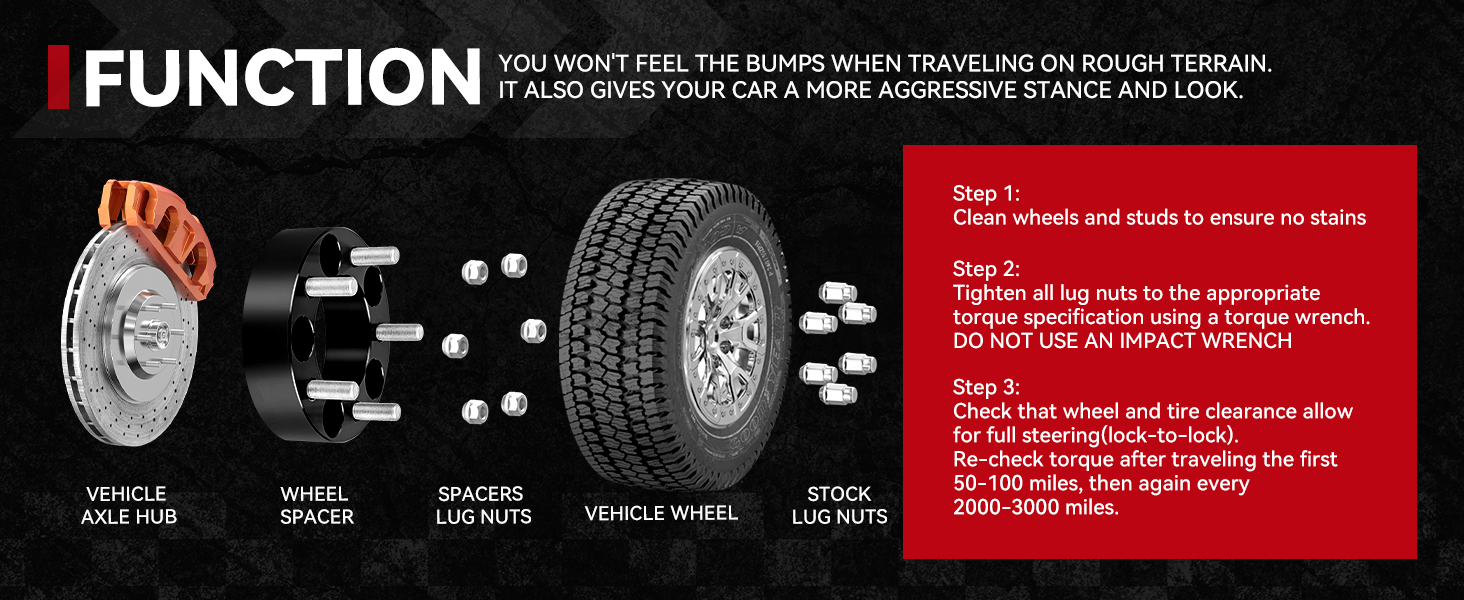 FUNCTION

YOU WON'T FEEL THE BUMPS WHEN TRAVELING ON ROUGH TERRAIN. IT ALSO GIVES YOUR CAR A MORE AGGRESSIVE STANCE AND LOOK.

VEHICLE AXLE HUB

WHEEL SPACER

SPACERS LUG NUTS

VEHICLE WHEEL

STOCK LUG NUTS

Step 1:
Clean wheels and studs to ensure no stains

Step 2:
Tighten all lug nuts to the appropriate torque specification using a torque wrench. DO NOT USE AN IMPACT WRENCH

Step 3:
Check that wheel and tire clearance allow for full steering(lock-to-lock).
Re-check torque after traveling the first 50-100 miles, then again every 2000-3000 miles.