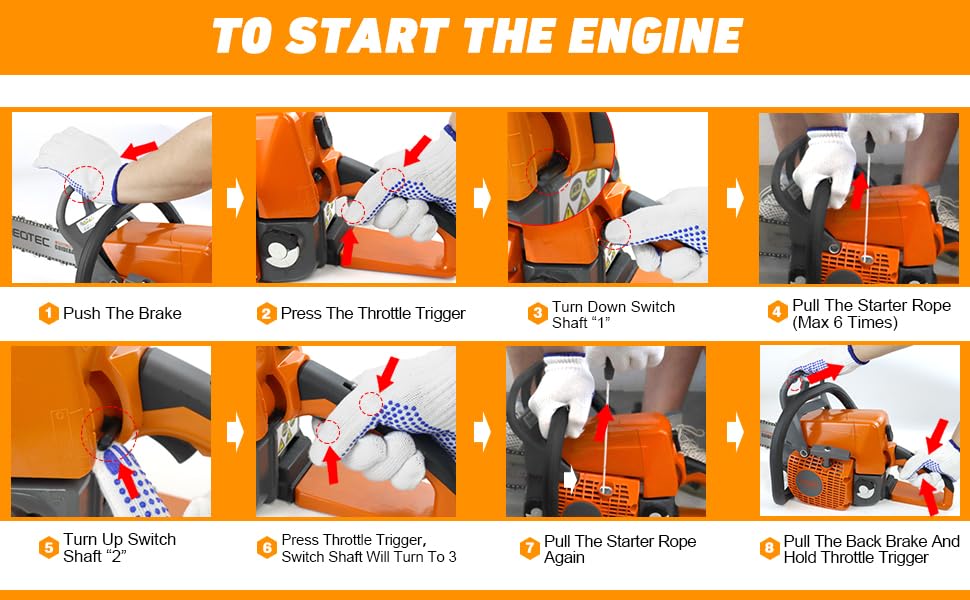 TO START THE ENGINE

EOTEC

1 Push The Brake

2 Press The Throttle Trigger

3 Turn Down Switch Shaft "1"

4 Pull The Starter Rope (Max 6 Times)

5 Turn Up Switch Shaft "2"

6 Press Throttle Trigger, Switch Shaft Will Turn To 3

7 Pull The Starter Rope Again

8 Pull The Back Brake And Hold Throttle Trigger