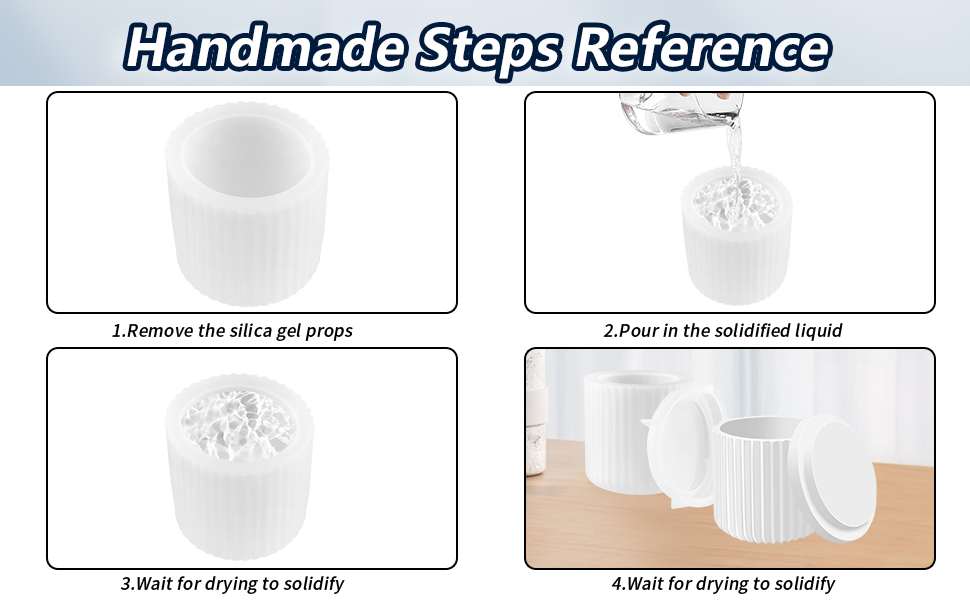 Handmade Steps Reference

1.Remove the silica gel props

2.Pour in the solidified liquid

3.Wait for drying to solidify

4.Wait for drying to solidify