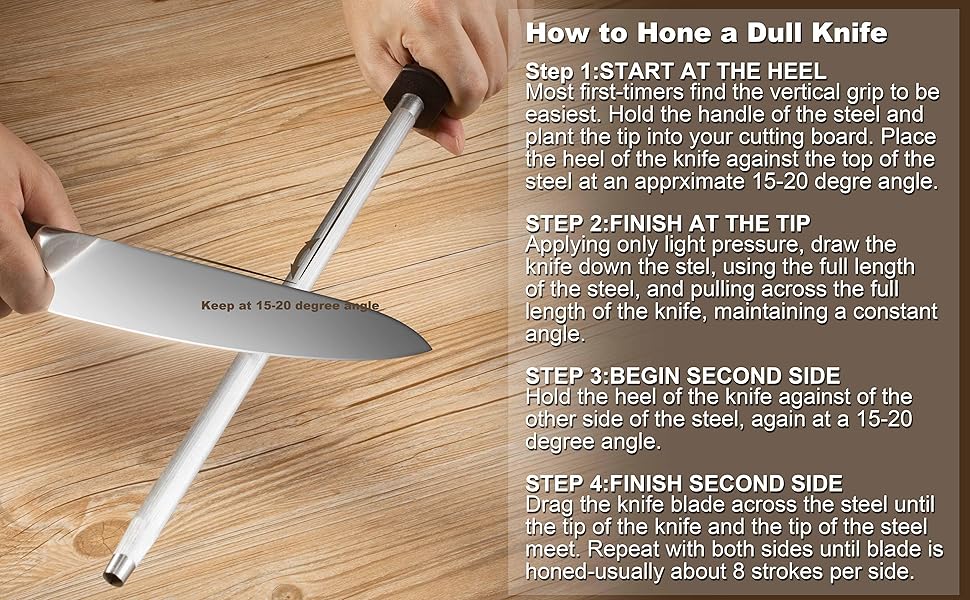 Keep at 15-20 degree angle

How to Hone a Dull Knife

Step 1:START AT THE HEEL
Most first-timers find the vertical grip to be easiest. Hold the handle of the steel and plant the tip into your cutting board. Place the heel of the knife against the top of the steel at an apprximate 15-20 degre angle.

STEP 2:FINISH AT THE TIP
Applying only light pressure, draw the knife down the stel, using the full length of the steel, and pulling across the full length of the knife, maintaining a constant angle.

STEP 3:BEGIN SECOND SIDE
Hold the heel of the knife against of the other side of the steel, again at a 15-20 degree angle.

STEP 4:FINISH SECOND SIDE
Drag the knife blade across the steel until the tip of the knife and the tip of the steel meet. Repeat with both sides until blade is honed-usually about 8 strokes per side.