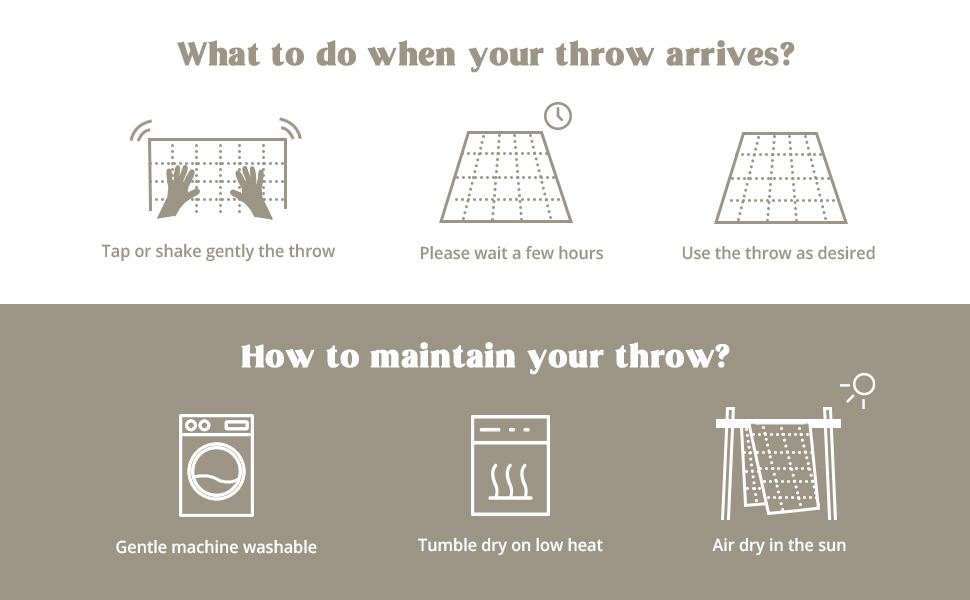 What to do when your throw arrives?

Tap or shake gently the throw

Please wait a few hours

Use the throw as desired

How to maintain your throw?

Gentle machine washable

Tumble dry on low heat

Air dry in the sun