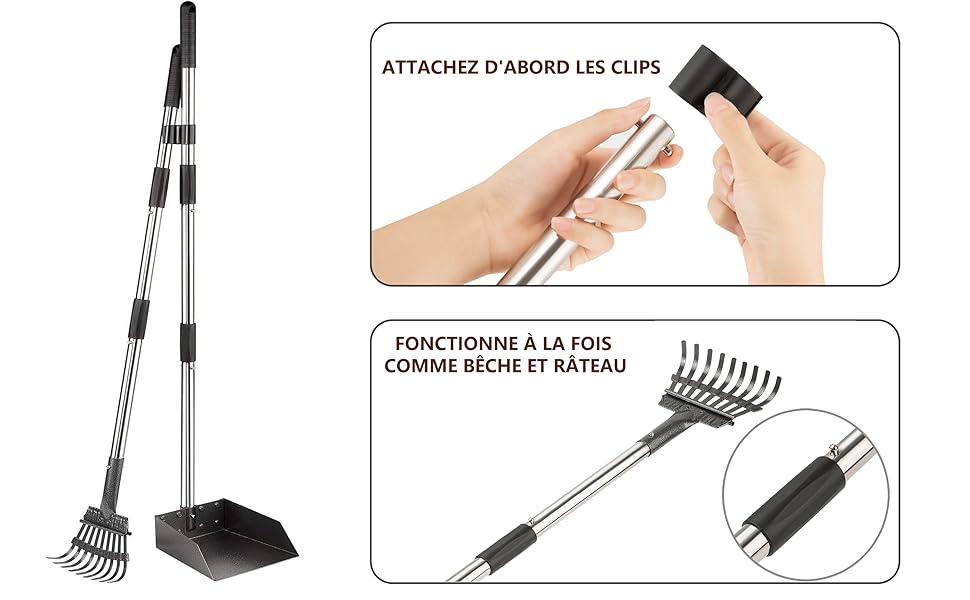 ATTACHEZ D'ABORD LES CLIPS

FONCTIONNE À LA FOIS COMME BÊCHE ET RÂTEAU