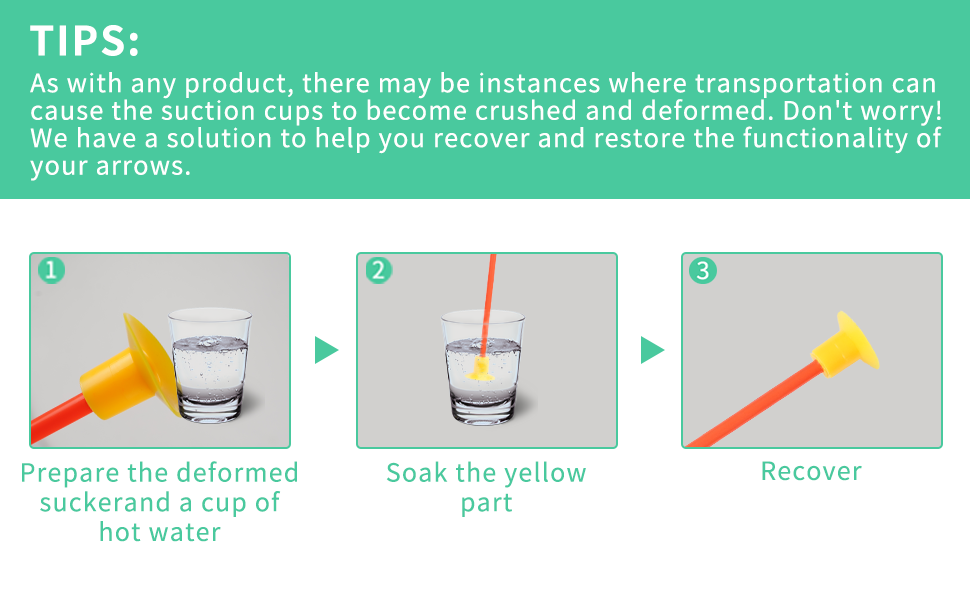 TIPS:
As with any product, there may be instances where transportation can cause the suction cups to become crushed and deformed. Don't worry! We have a solution to help you recover and restore the functionality of your arrows.

1
Prepare the deformed suckerand a cup of hot water

2
Soak the yellow part

3
Recover