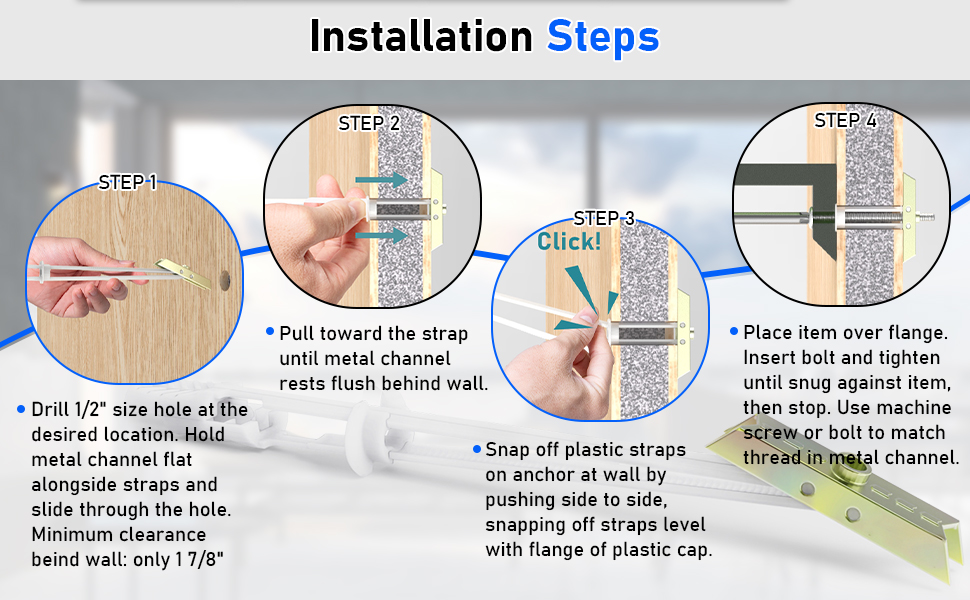 Installation Steps

STEP 1

• Drill 1/2" size hole at the desired location. Hold metal channel flat alongside straps and slide through the hole. Minimum clearance beind wall: only 1 7/8"

STEP 2

• Pull toward the strap until metal channel rests flush behind wall.

STEP 3

Click!

• Snap off plastic straps on anchor at wall by pushing side to side, snapping off straps level with flange of plastic cap.

STEP 4

• Place item over flange. Insert bolt and tighten until snug against item, then stop. Use machine screw or bolt to match thread in metal channel.