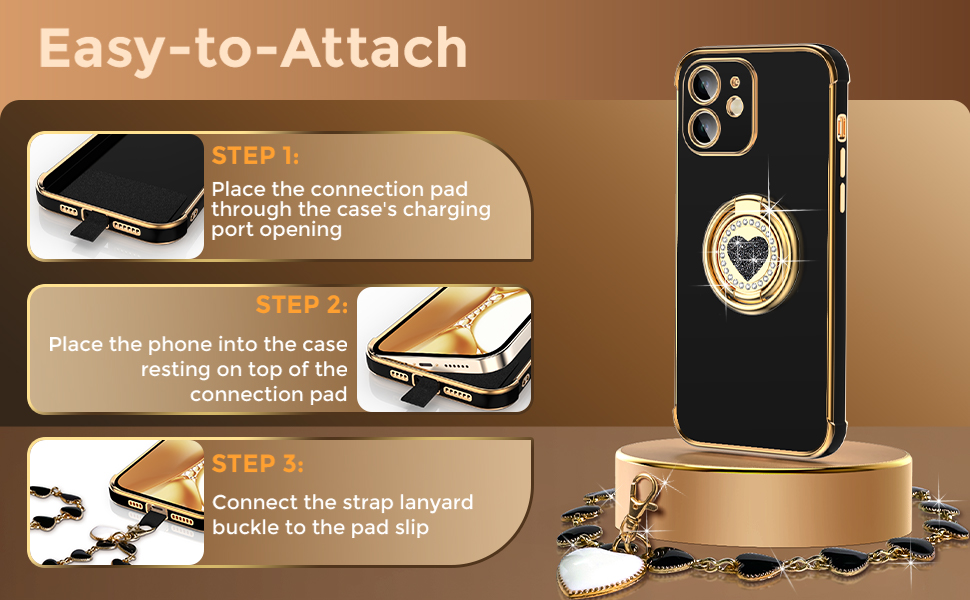 Easy-to-Attach

STEP 1:
Place the connection pad through the case's charging port opening

STEP 2:
Place the phone into the case resting on top of the connection pad

STEP 3:
Connect the strap lanyard buckle to the pad slip