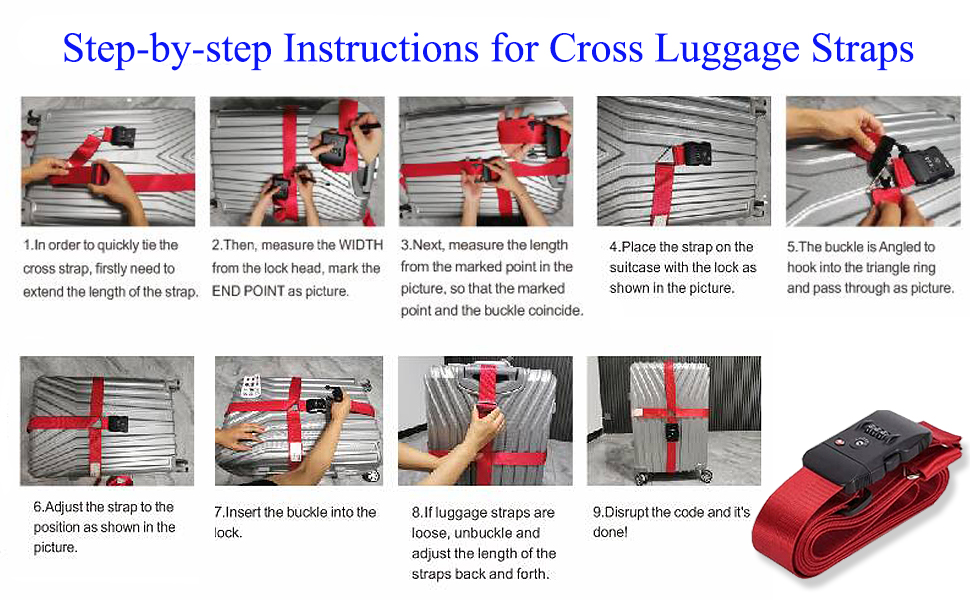 Step-by-step Instructions for Cross Luggage Straps

1.In order to quickly tie the cross strap, firstly need to extend the length of the strap.

2.Then, measure the WIDTH from the lock head, mark the END POINT as picture.

3.Next, measure the length from the marked point in the picture, so that the marked point and the buckle coincide.

4.Place the strap on the suitcase with the lock as shown in the picture.

5.The buckle is Angled to hook into the triangle ring and pass through as picture.

6.Adjust the strap to the position as shown in the picture.

7.Insert the buckle into the lock.

8.If luggage straps are loose, unbuckle and adjust the length of the straps back and forth.

9.Disrupt the code and it's done!