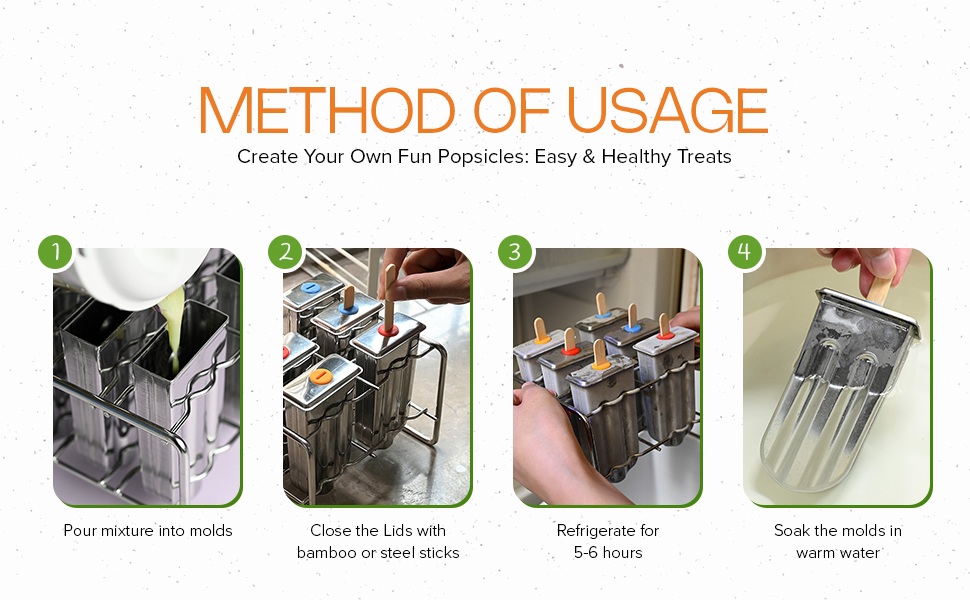 METHOD OF USAGE

Create Your Own Fun Popsicles: Easy & Healthy Treats

1

Pour mixture into molds

2

Close the Lids with bamboo or steel sticks

3

Refrigerate for 5-6 hours

4

Soak the molds in warm water