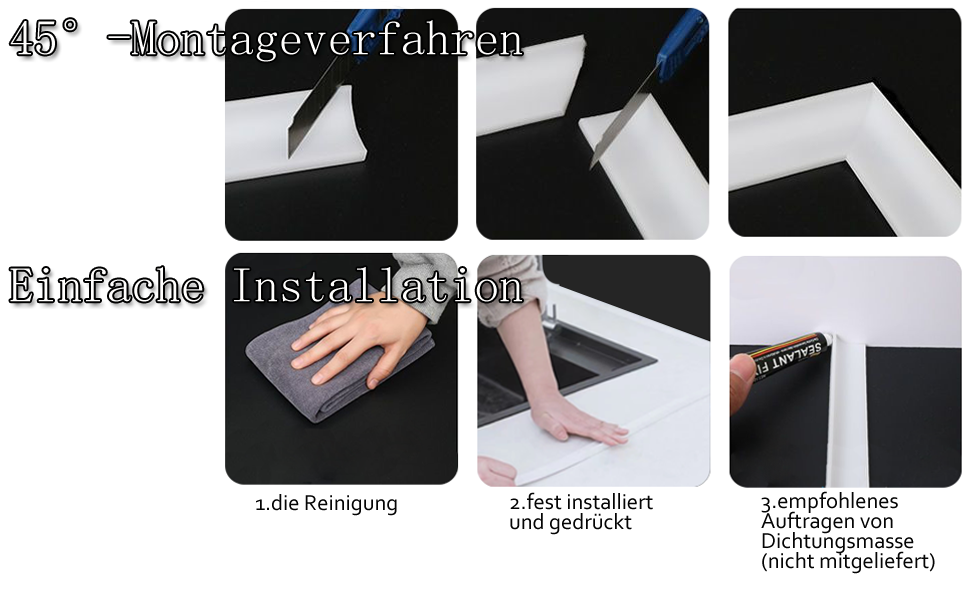 45° -Montageverfahren

Einfache Installation

SEALANT FI

1.die Reinigung

2.fest installiert und gedrückt

3.empfohlenes Auftragen von Dichtungsmasse (nicht mitgeliefert)